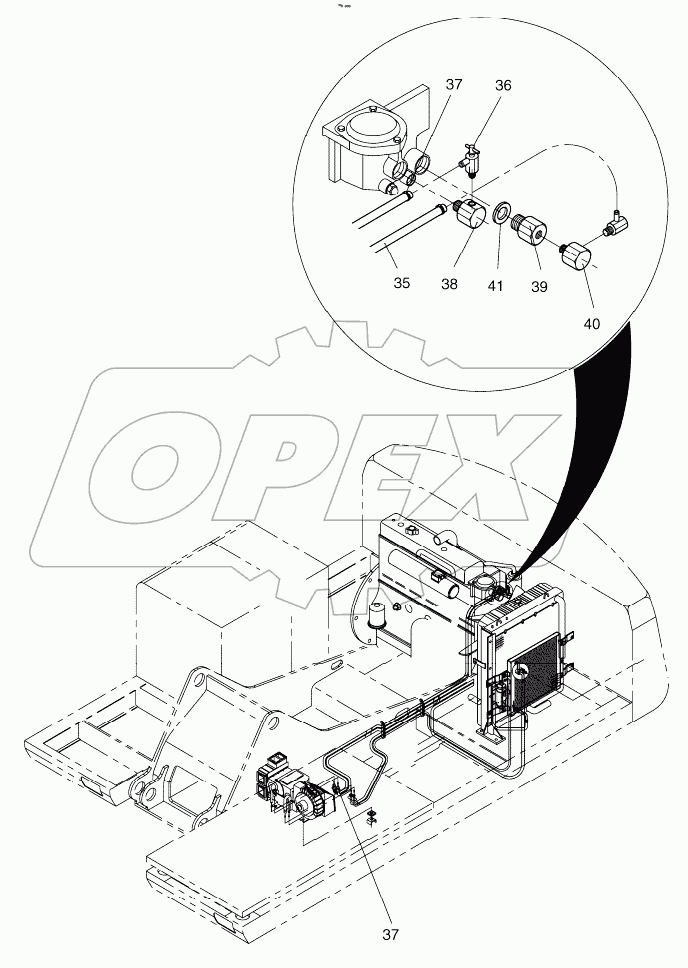 37
36
35
38
41
39
40
OPEX
37