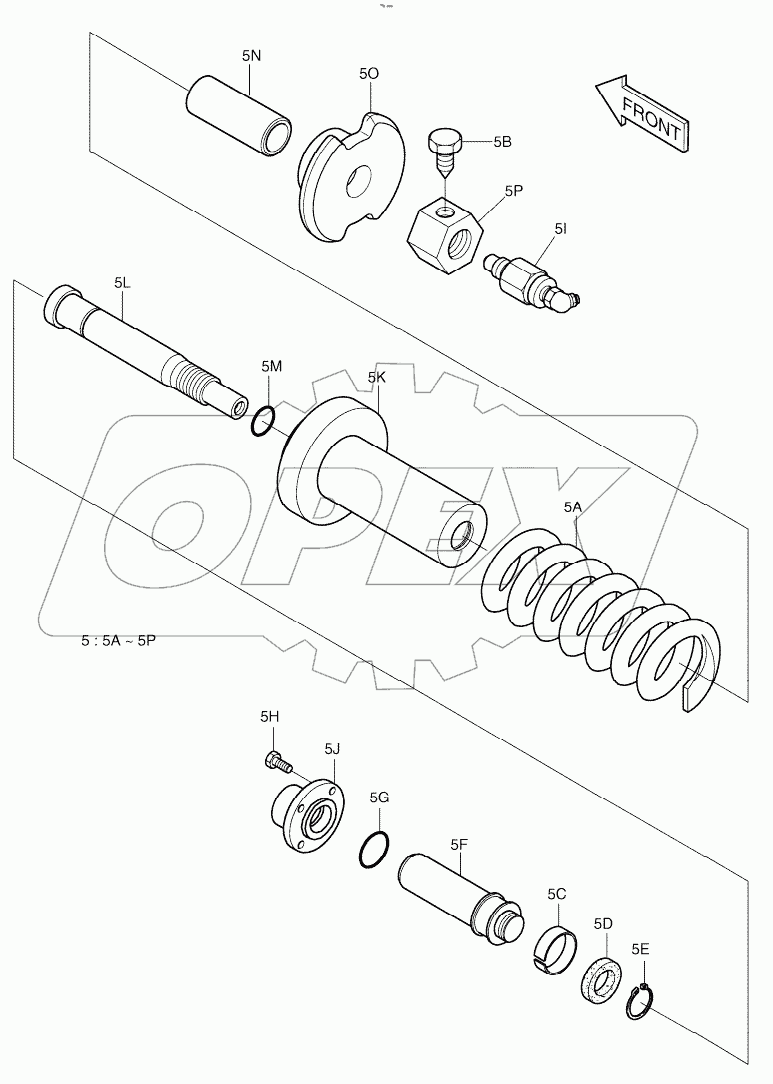 5N
5O
FRONT
5B
5P
5I
5L
5M
5K
OPEX
5A
5 : 5A ~ 5P
5H
5J
5G
5F
5C
5D
5E