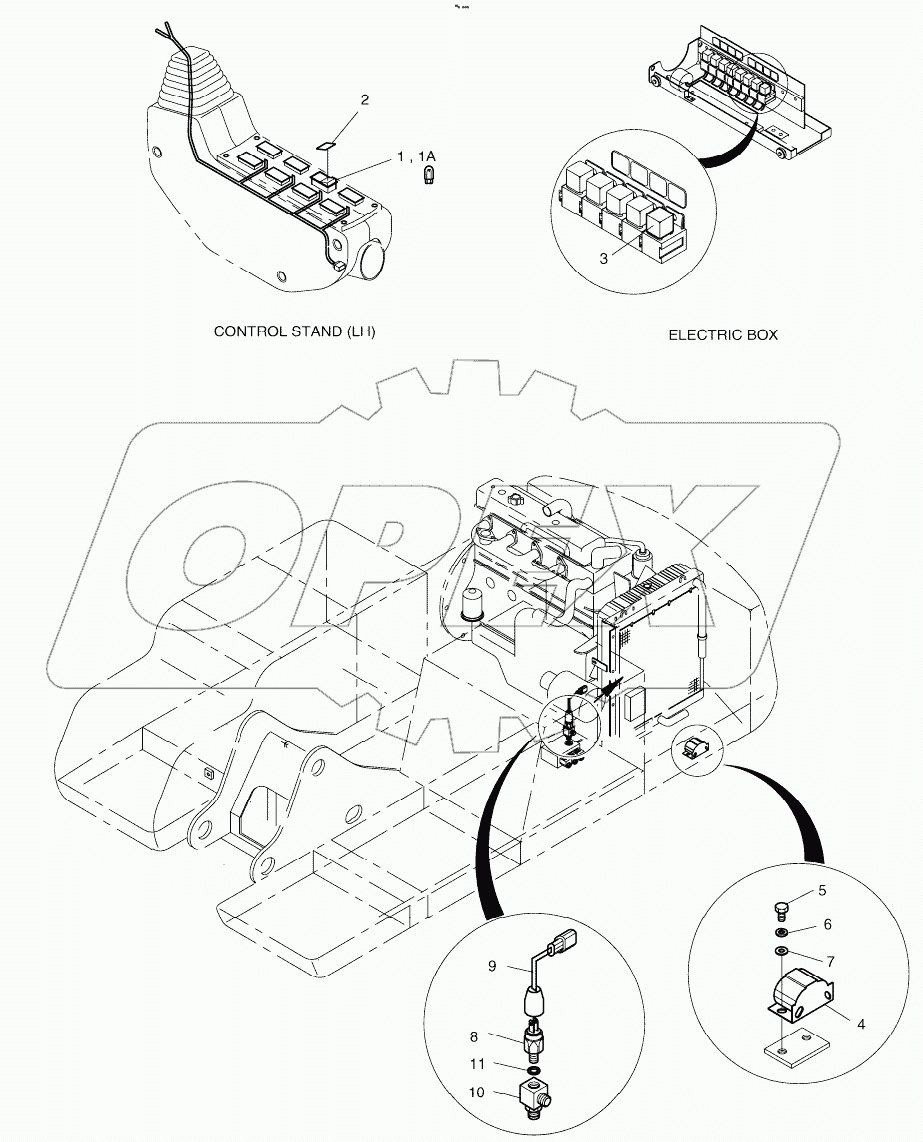 2

1 , 1A

3

CONTROL STAND (LH)

ELECTRIC BOX

OPEX

5

6

7

4

9

8

11

10