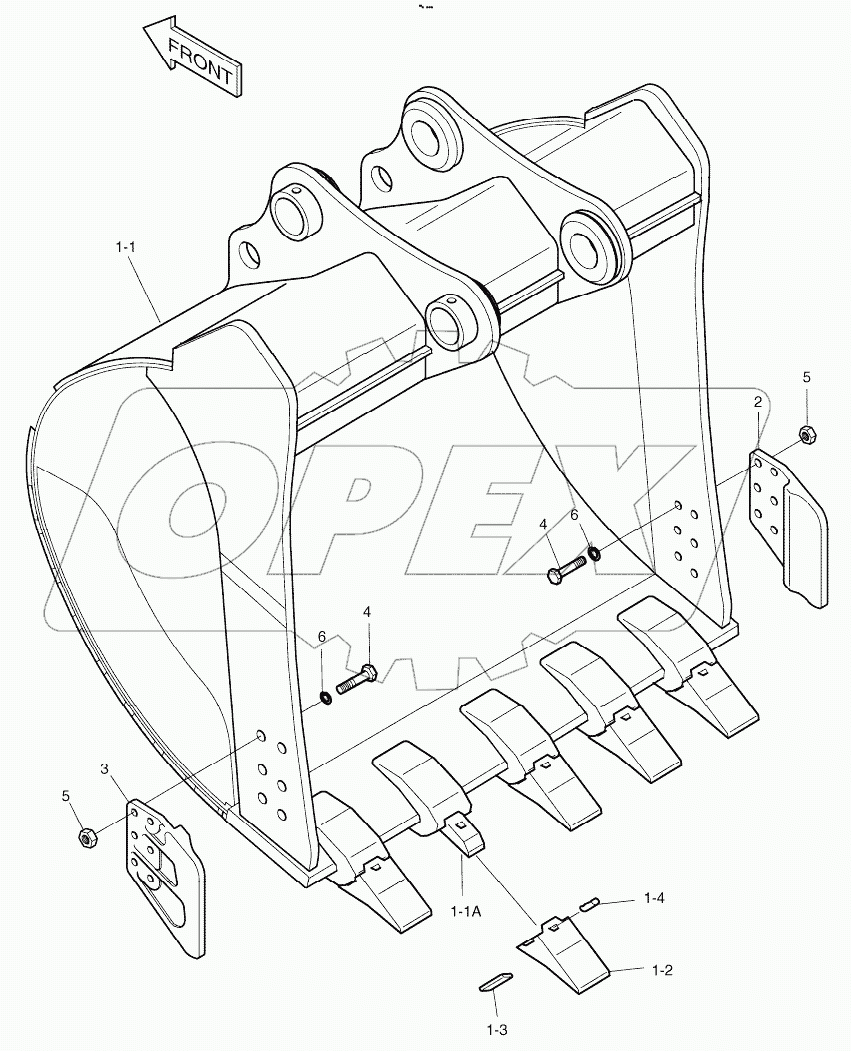 FRONT

1-1

OPEX

5

2

4

6

6

4

3

5

1-1A

1-4

1-2

1-3