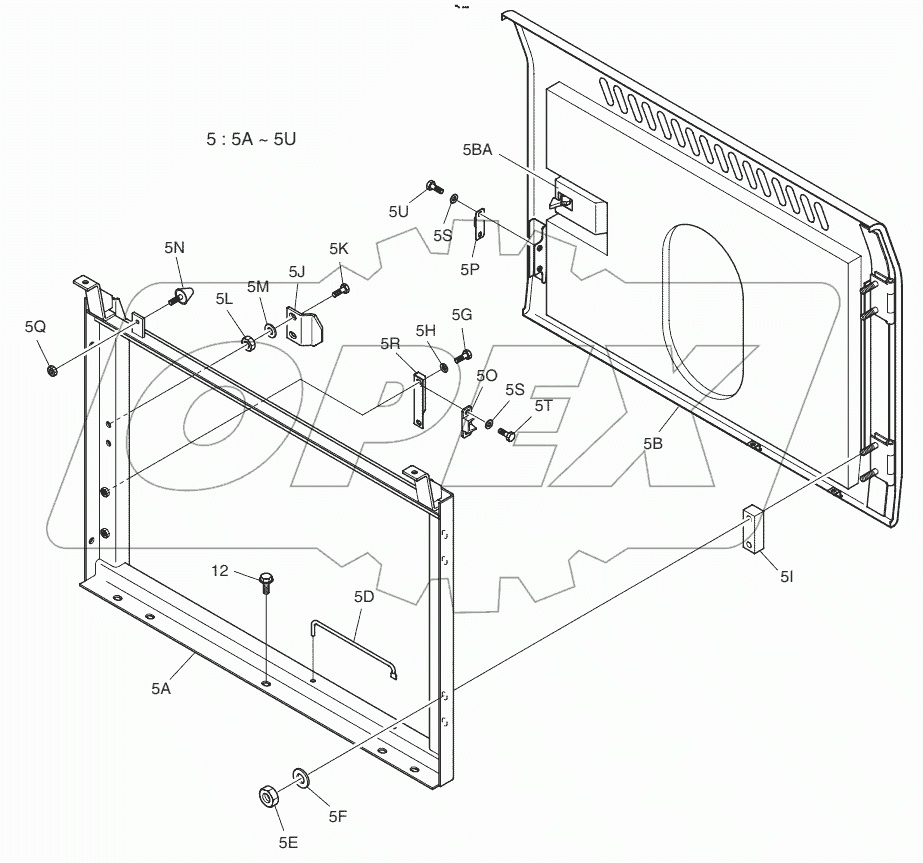 5 : 5A ~ 5U

5BA

5U

5S

5P

5N

5K

5J

5M

5L

5Q

5G

5H

5R

5O

5S

5T

5B

5I

12

5D

5A

5F

5E

OPEX