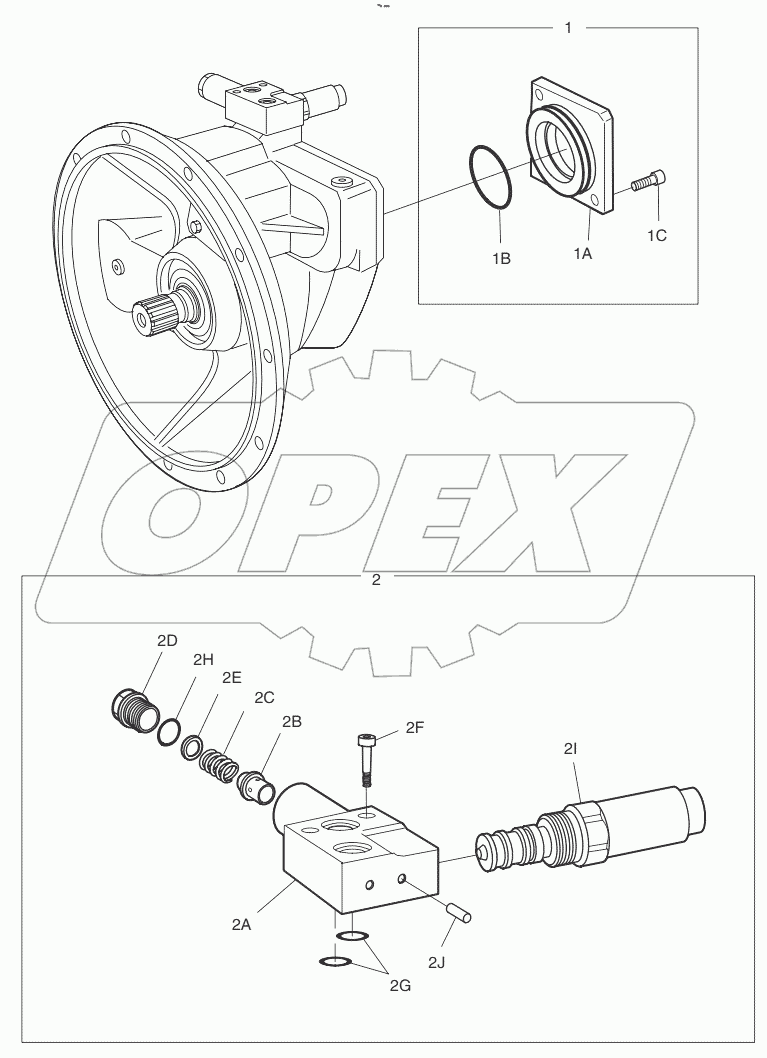 1

1B

1A

1C

OPEX

2

2D

2H

2E

2C

2B

2F

2I

2A

2J

2G