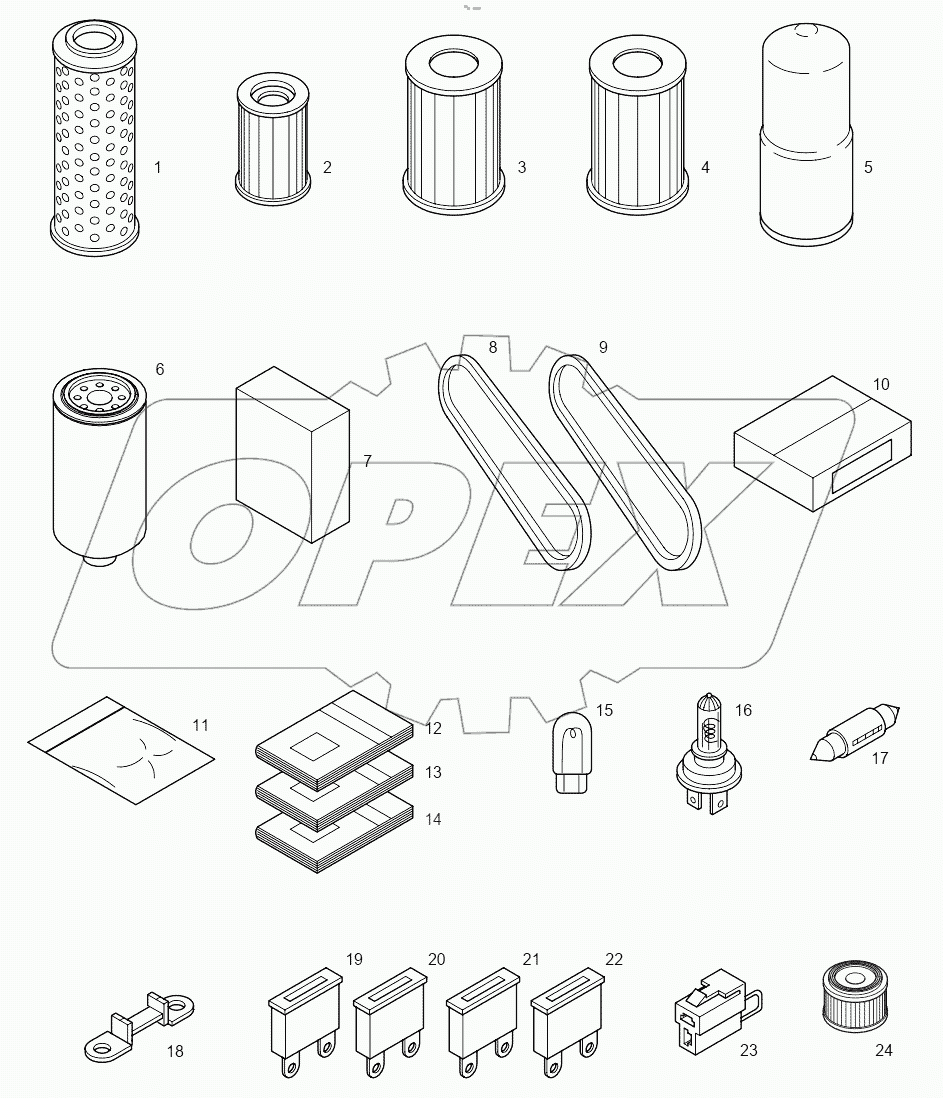 1
2
3
4
5
6
7
8
9
10
OPEX
11
12
13
14
15
16
17
18
19
20
21
22
23
24