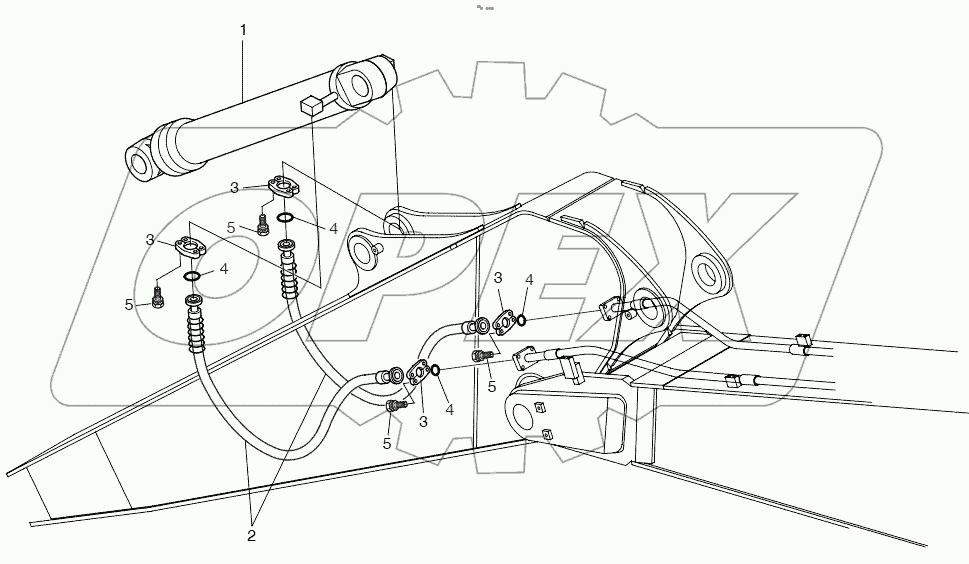 1
3
5
4
3
4
5
3
4
5
3
4
5
2
OPEX