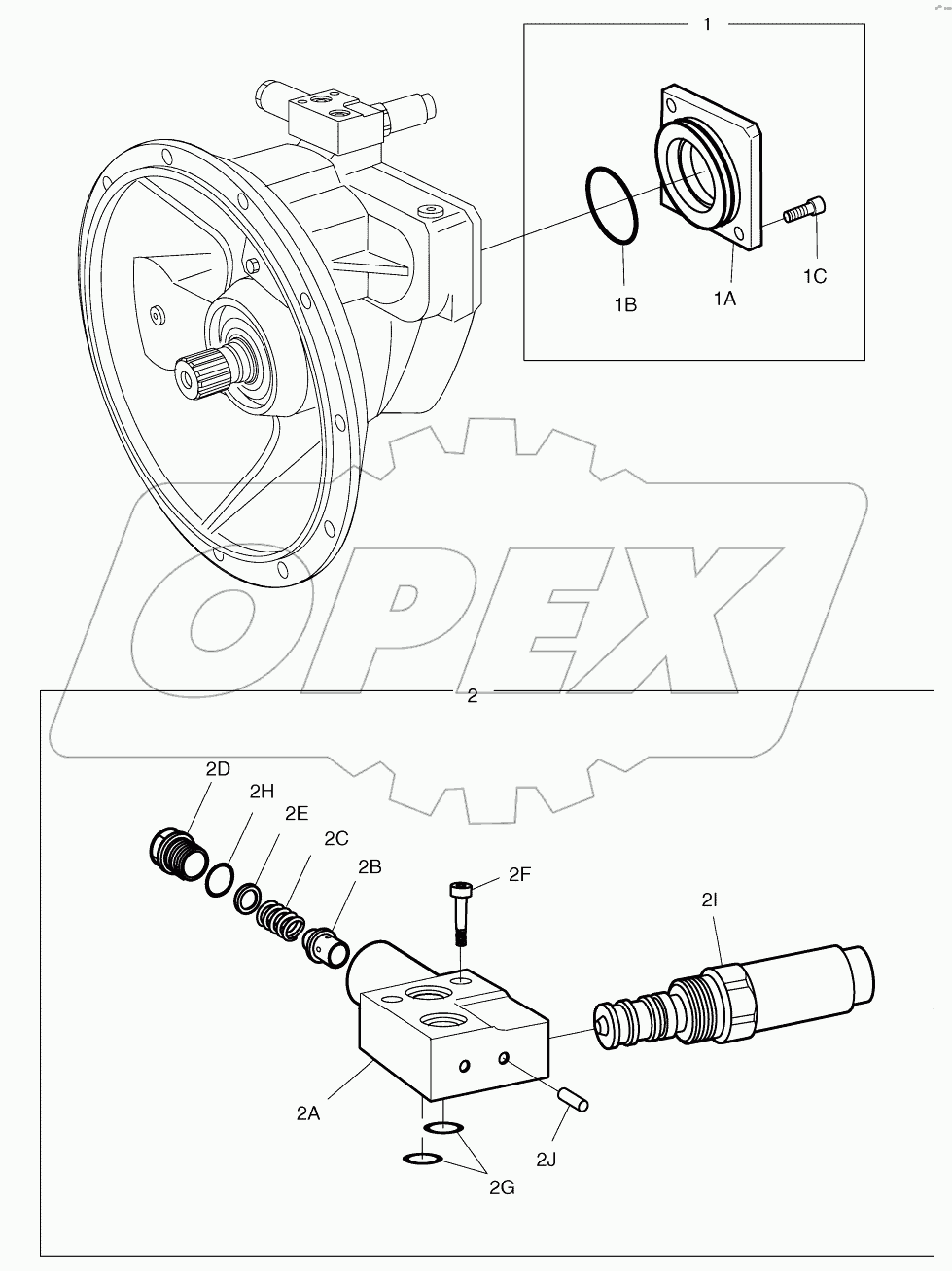 1

1B

1A

1C

OPEX

2

2D

2H

2E

2C

2B

2F

2I

2A

2J

2G