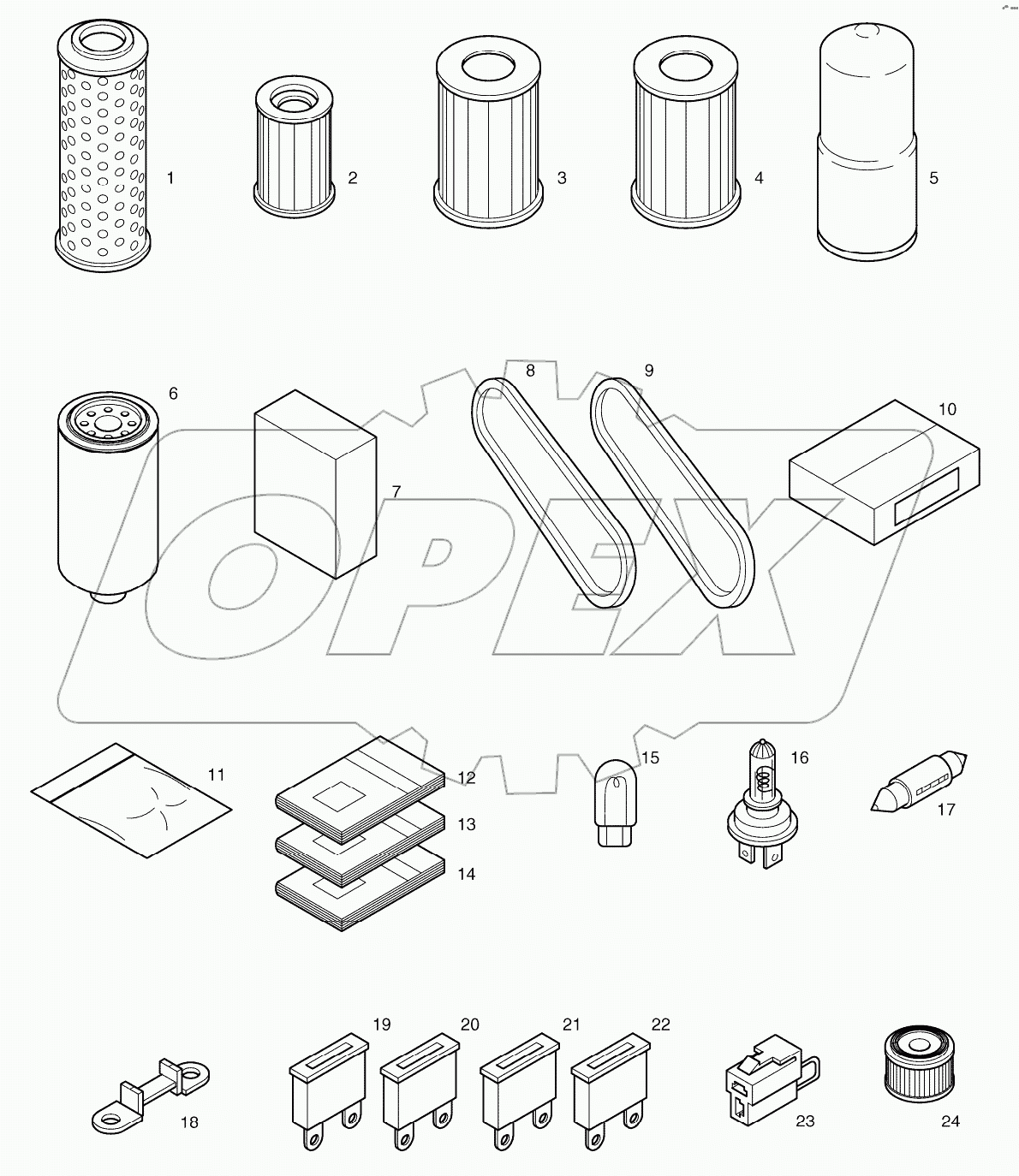 1
2
3
4
5
6
7
8
9
10
OPEX
11
12
13
14
15
16
17
18
19
20
21
22
23
24