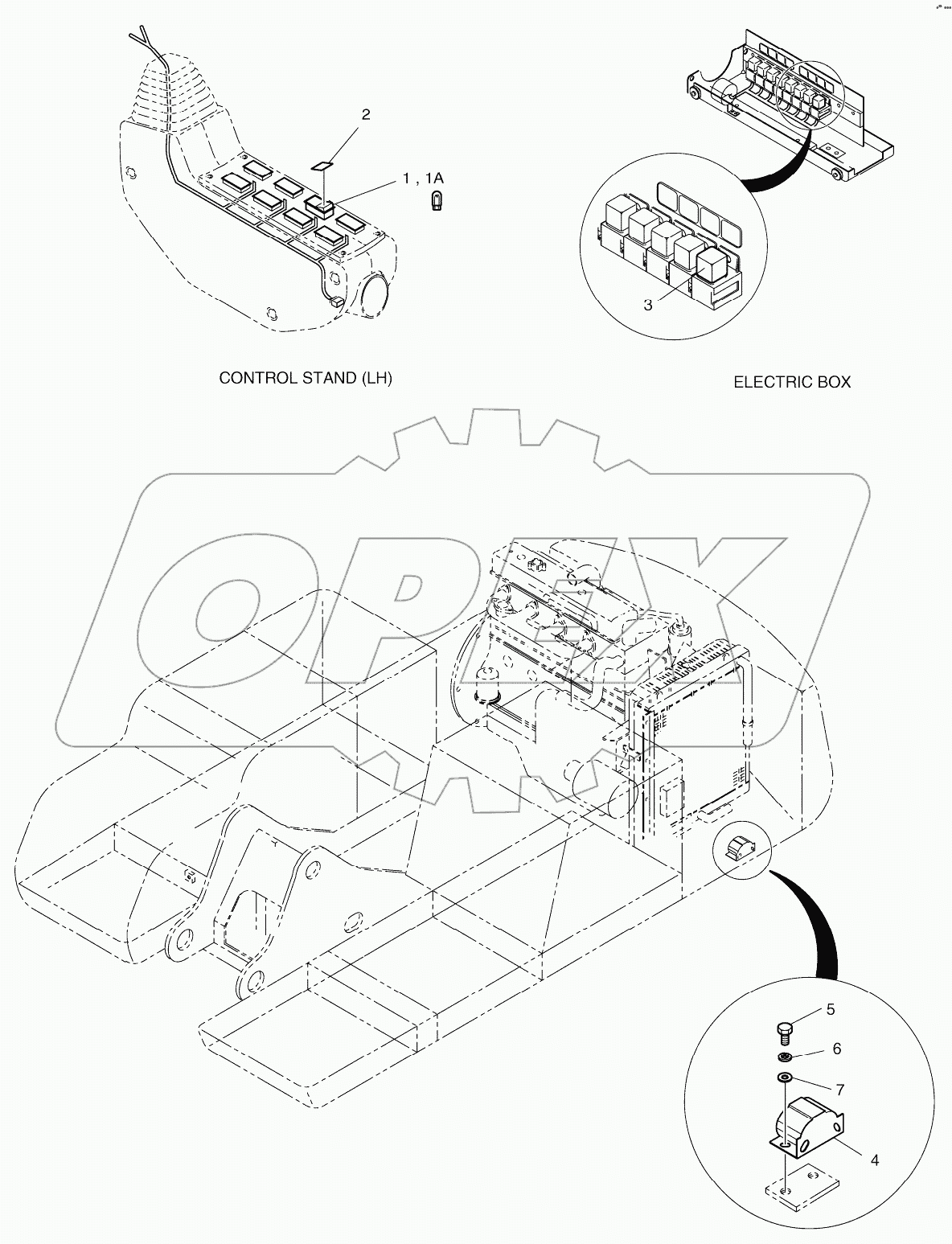 2

1 , 1A

3

CONTROL STAND (LH)

ELECTRIC BOX

OPEX

5

6

7

4