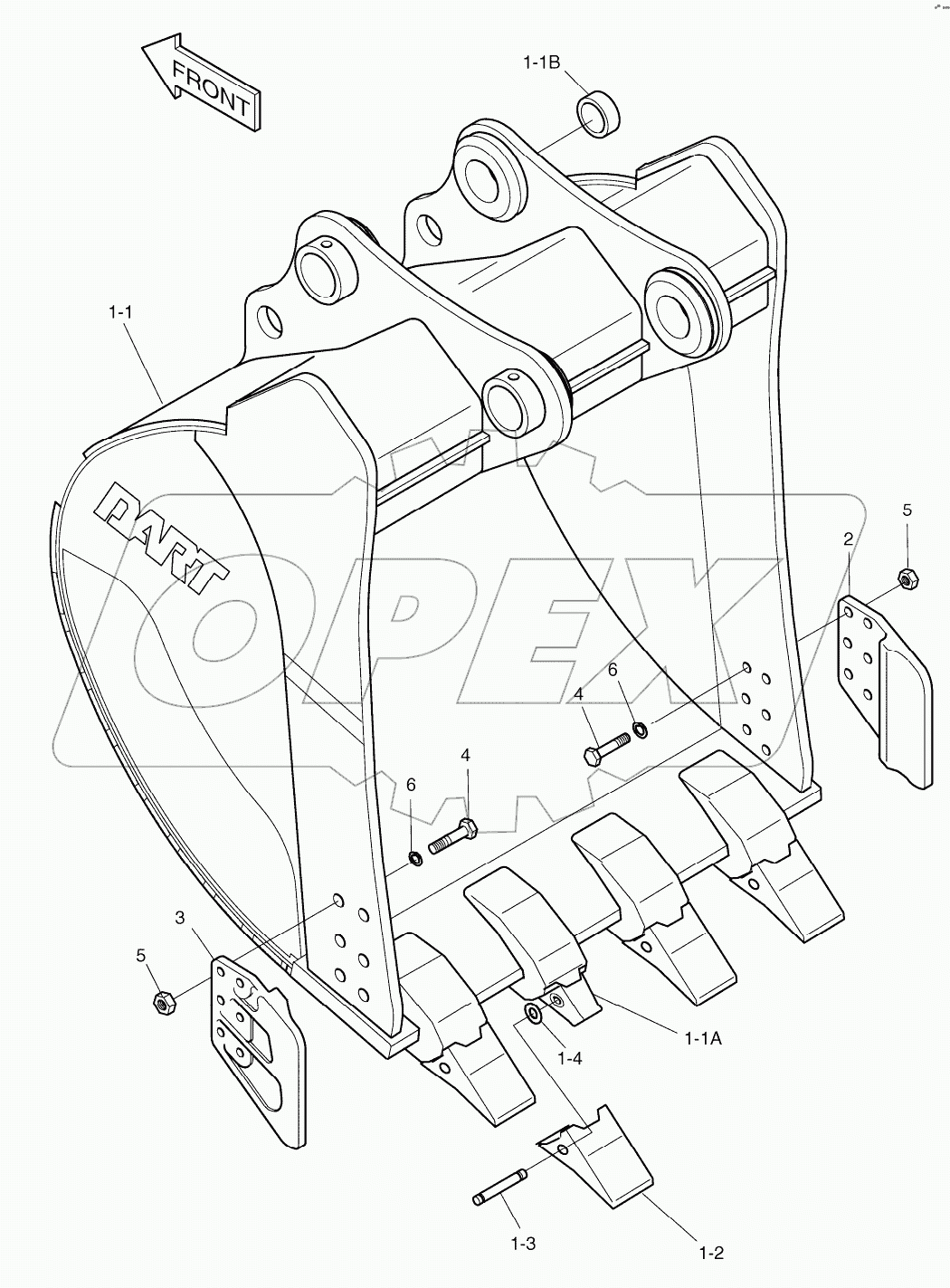 FRONT

1-1B

1-1

PART

OPEX

5

2

6

4

4

6

3

5

1-1A

1-4

1-3

1-2