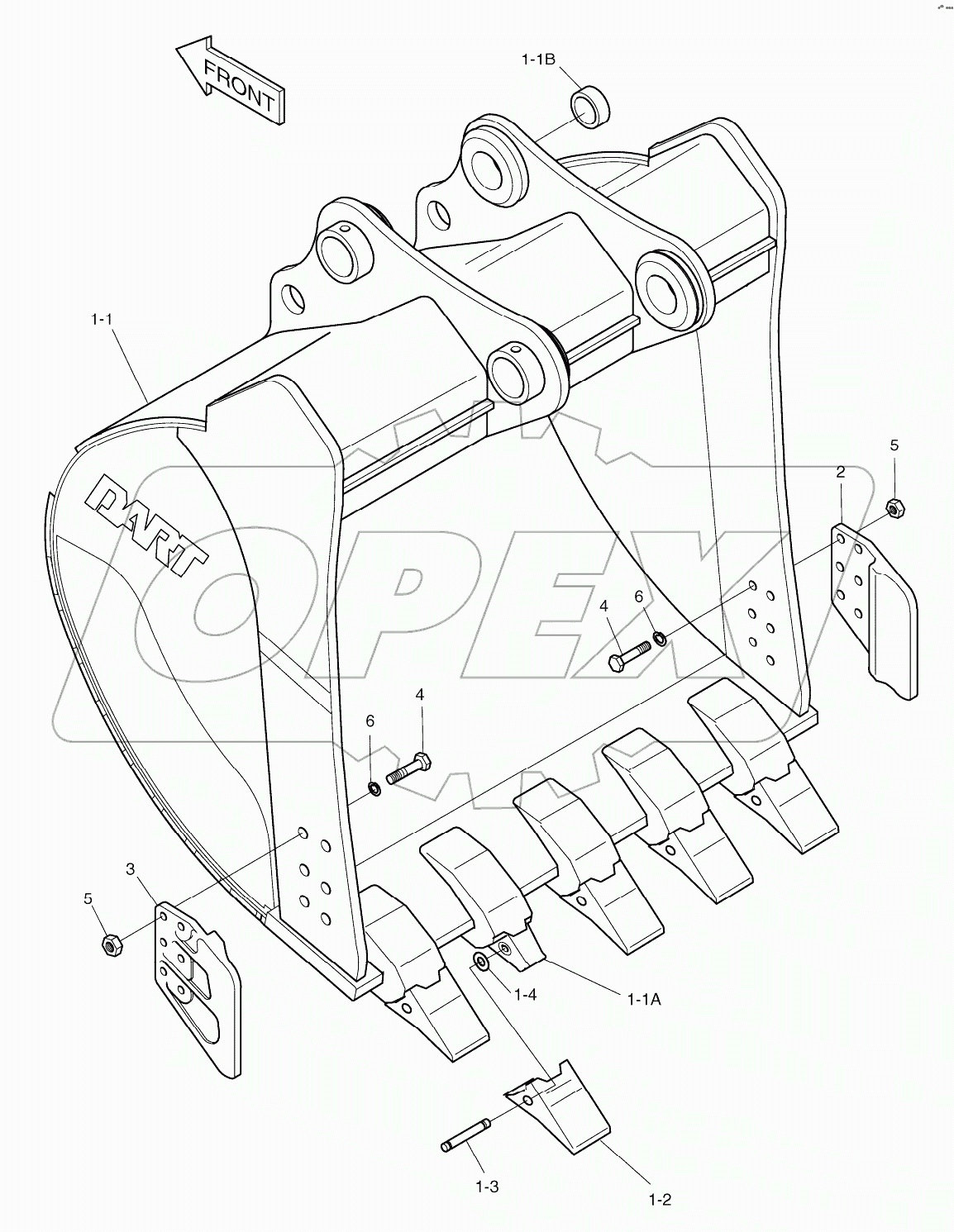 FRONT

1-1B

1-1

PART

OPEX

5

2

4

6

6

4

3

5

1-4

1-1A

1-3

1-2