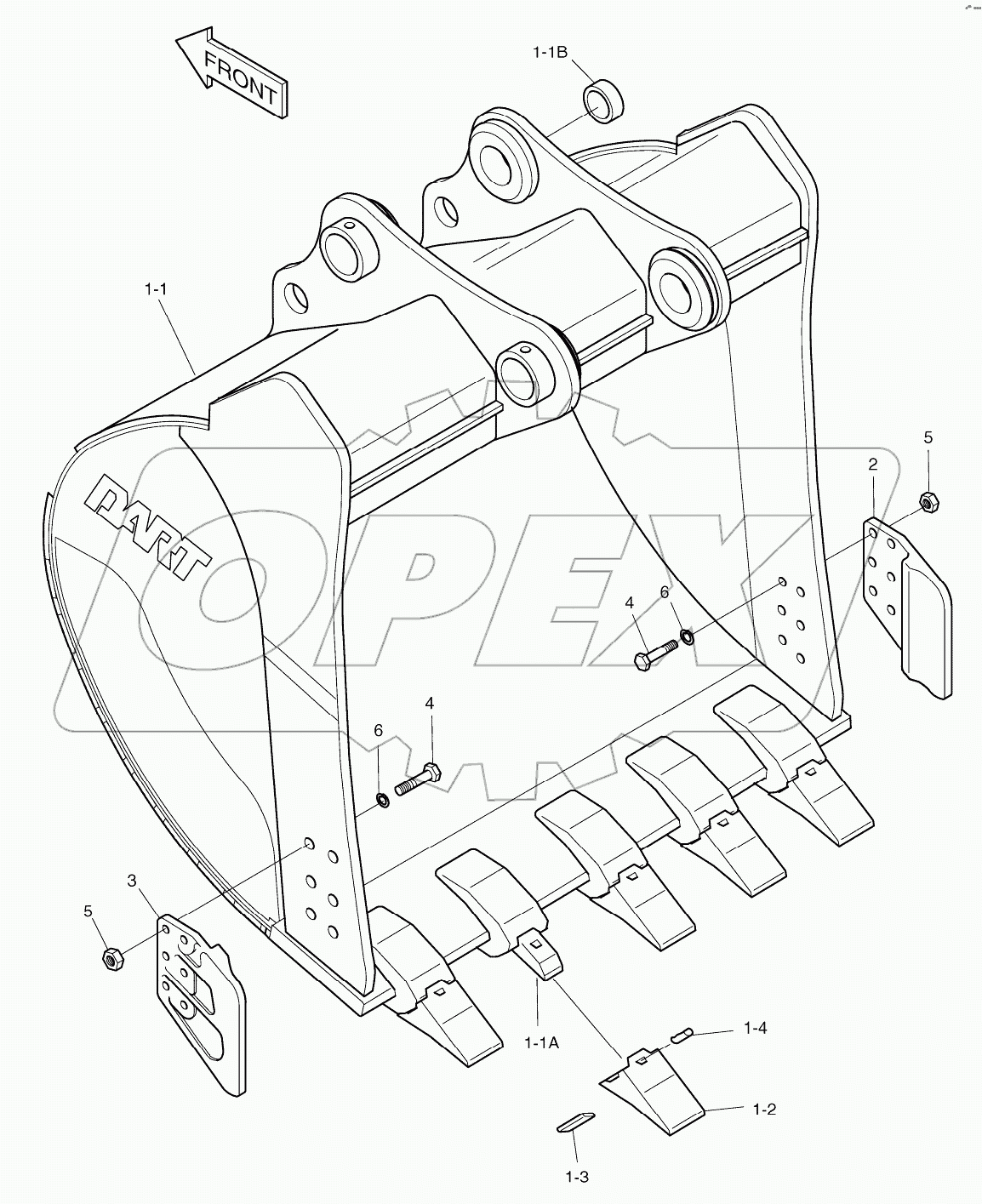 FRONT

1-1B

1-1

DART

OPEX

5

2

4

6

4

6

3

5

1-1A

1-4

1-2

1-3