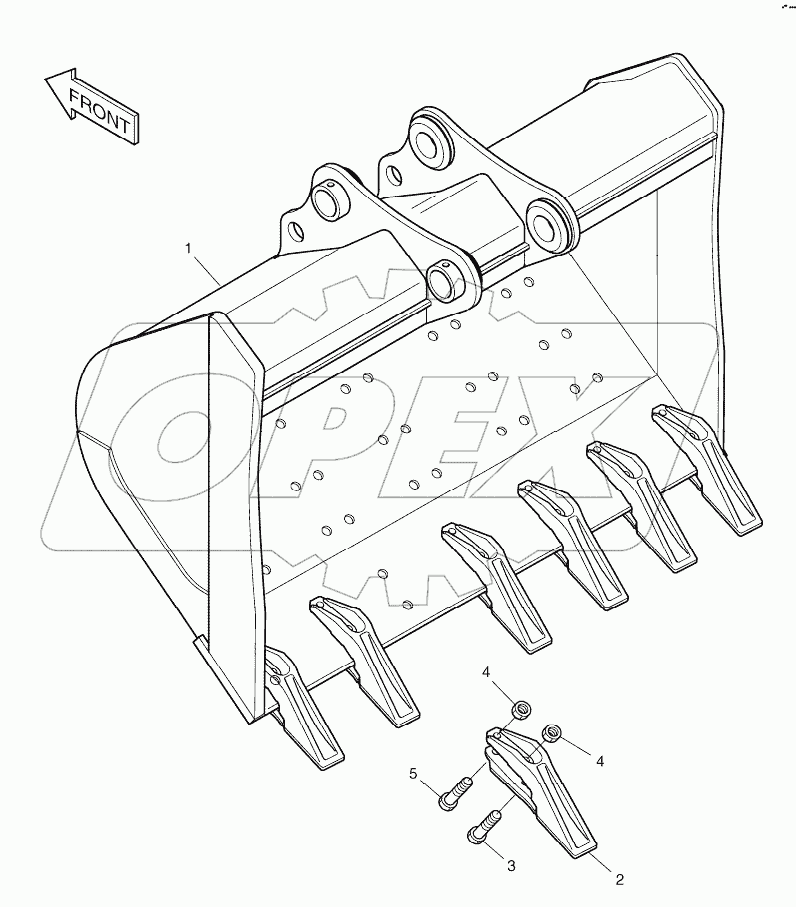 FRONT

1

OPEX

4

4

5

3

2