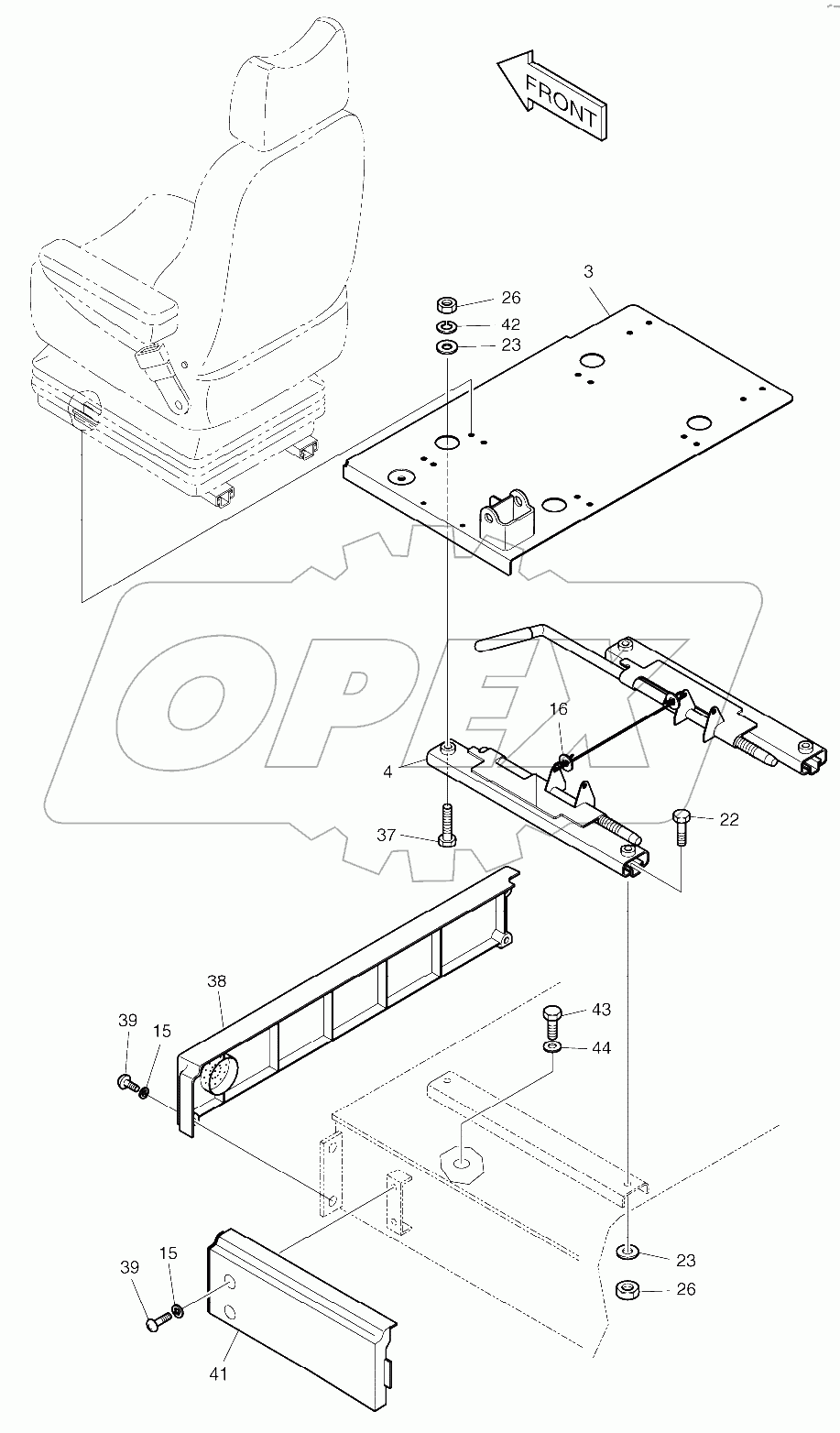 FRONT

3

26

42

23

OPEX

16

4

37

22

38

39

15

43

44

23

26

39

15

41