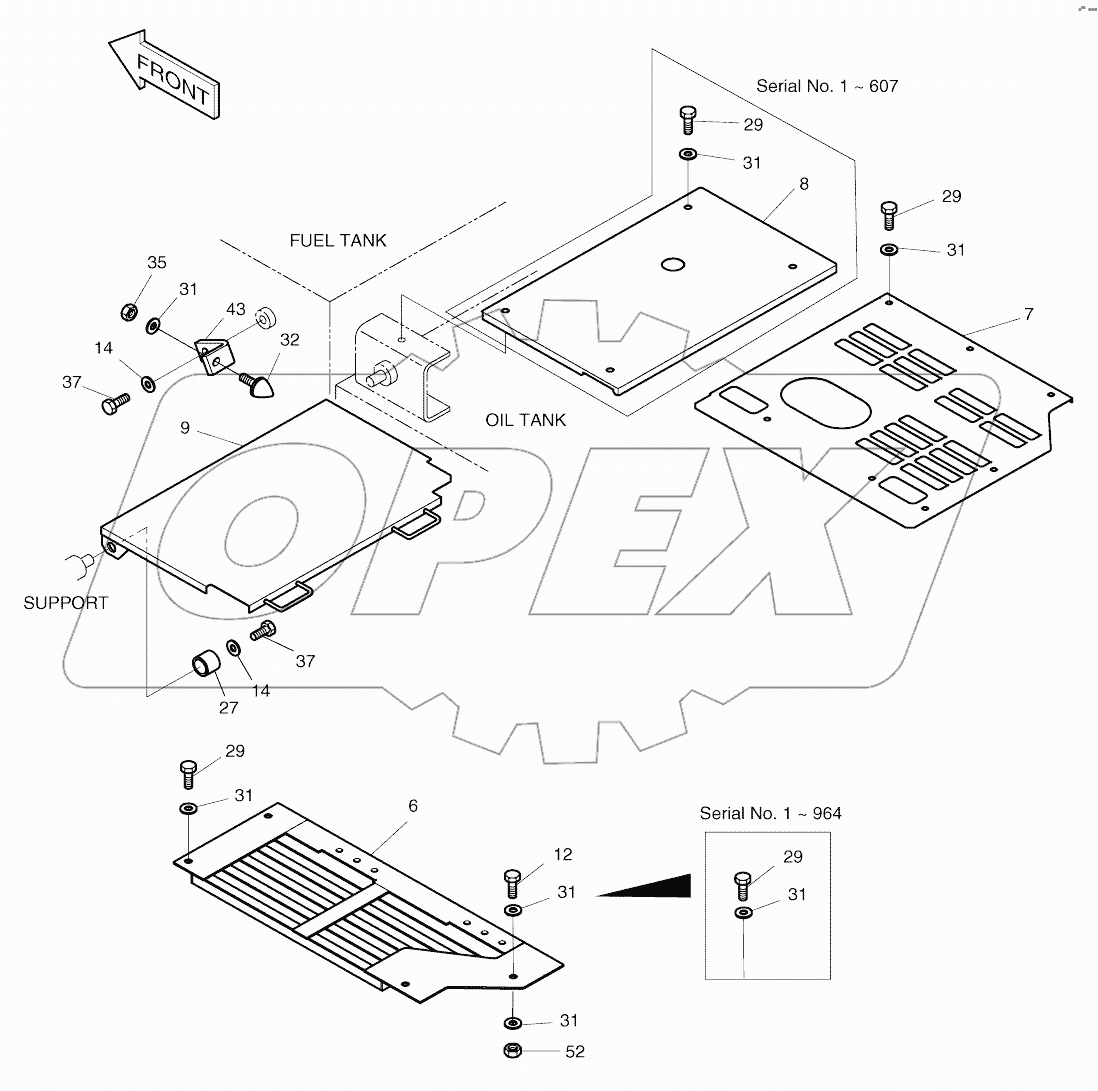 FRONT

Serial No. 1 ~ 607

29
31
8
29
31
7
FUEL TANK
35
31
43
32
14
37
OIL TANK
9
SUPPORT
37
14
27

OPEX

29
31
6
12
31
31
52

Serial No. 1 ~ 964
29
31