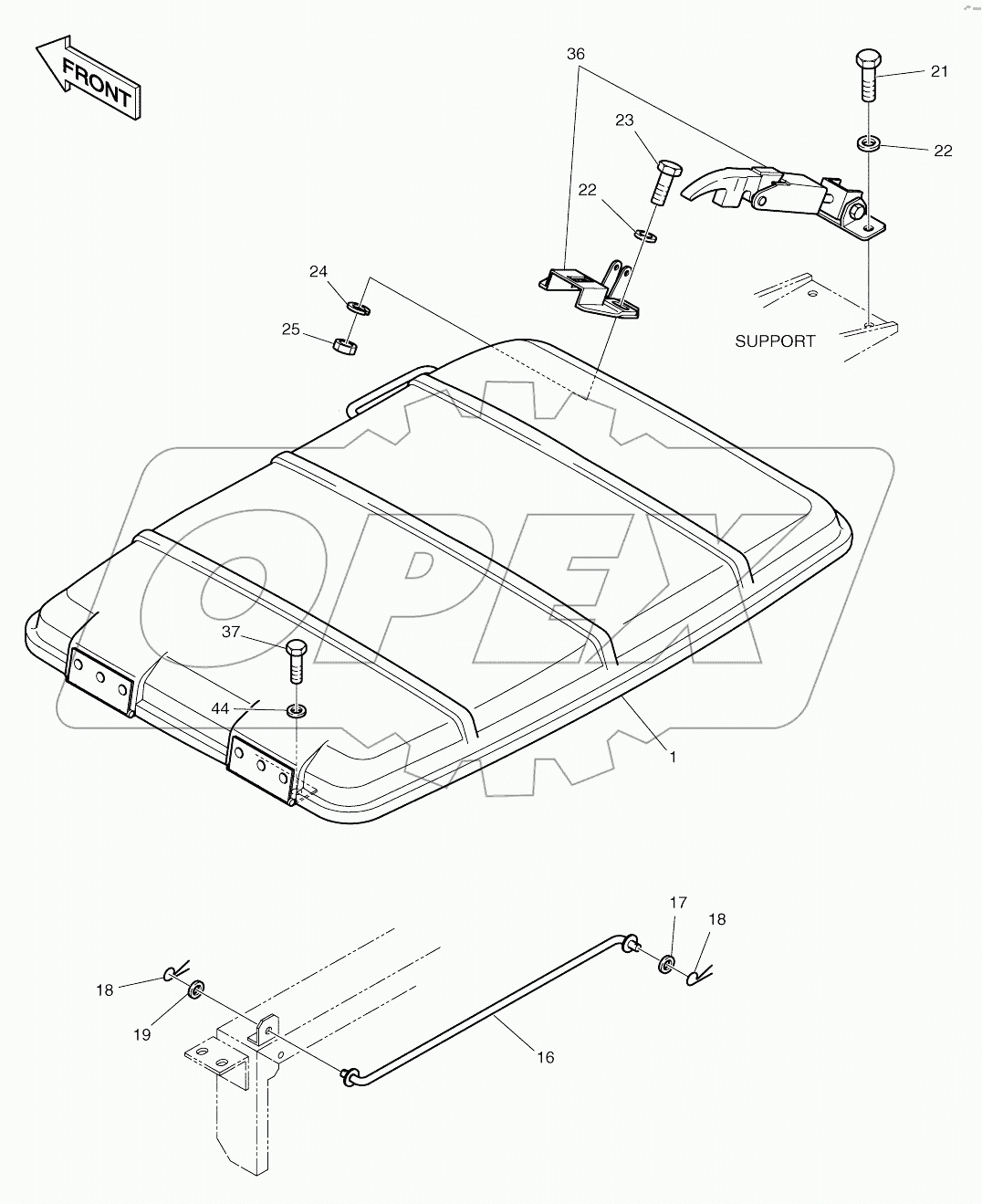 FRONT

36

21

23

22

22

24

25

SUPPORT

OPEX

37

44

1

17

18

18

19

16