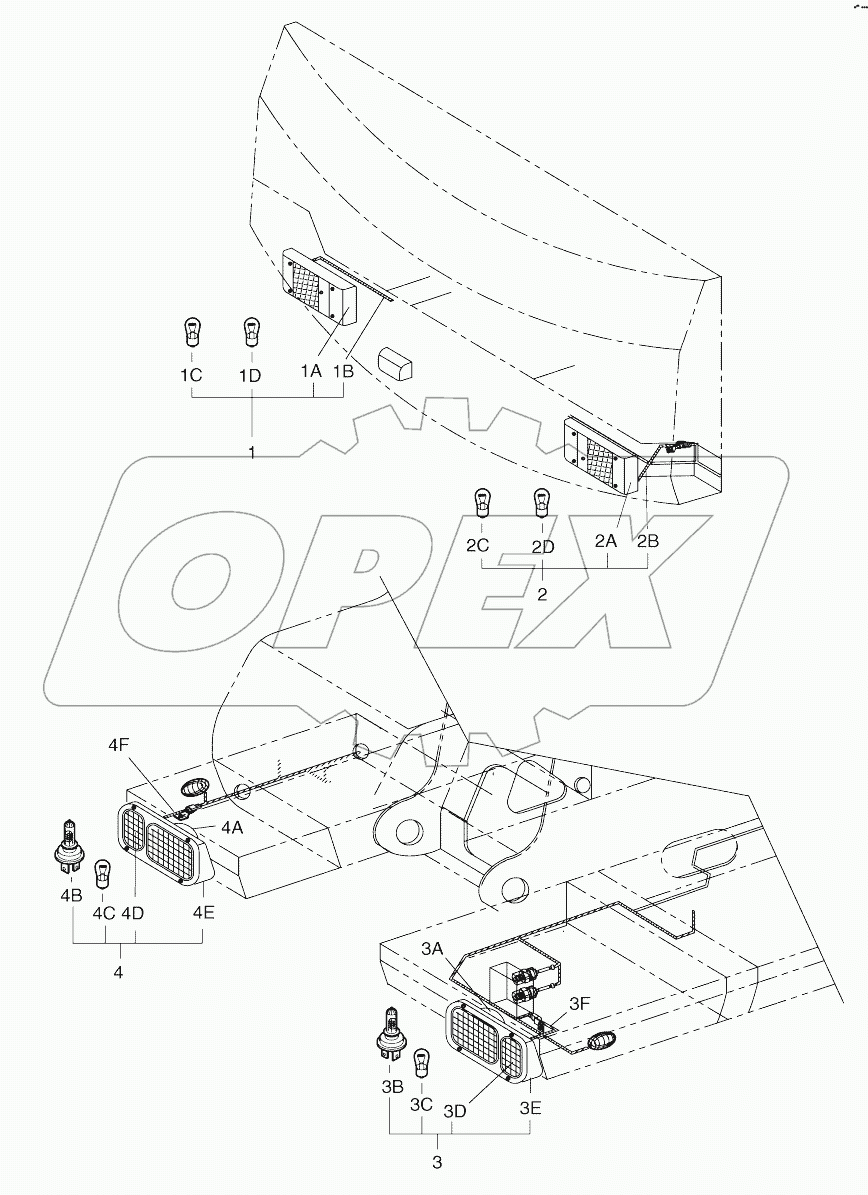 1C 1D 1A 1B
1
2C 2D 2A 2B
2
OPEX
4F
4A
4B 4C 4D 4E
4
3A
3F
3B 3C 3D 3E
3