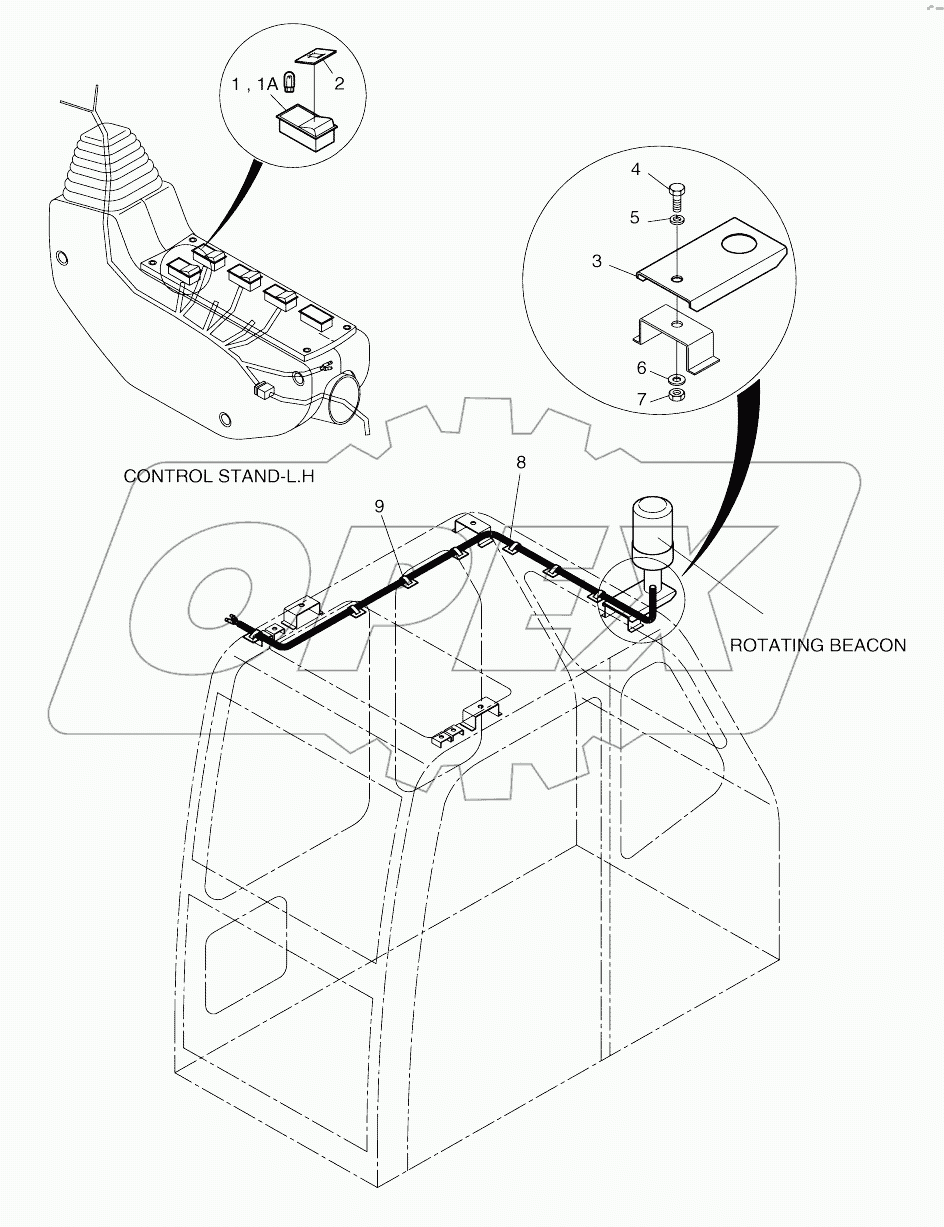 1 , 1A
2
4
5
3
6
7
CONTROL STAND-L.H
8
9
ROTATING BEACON
OPEX