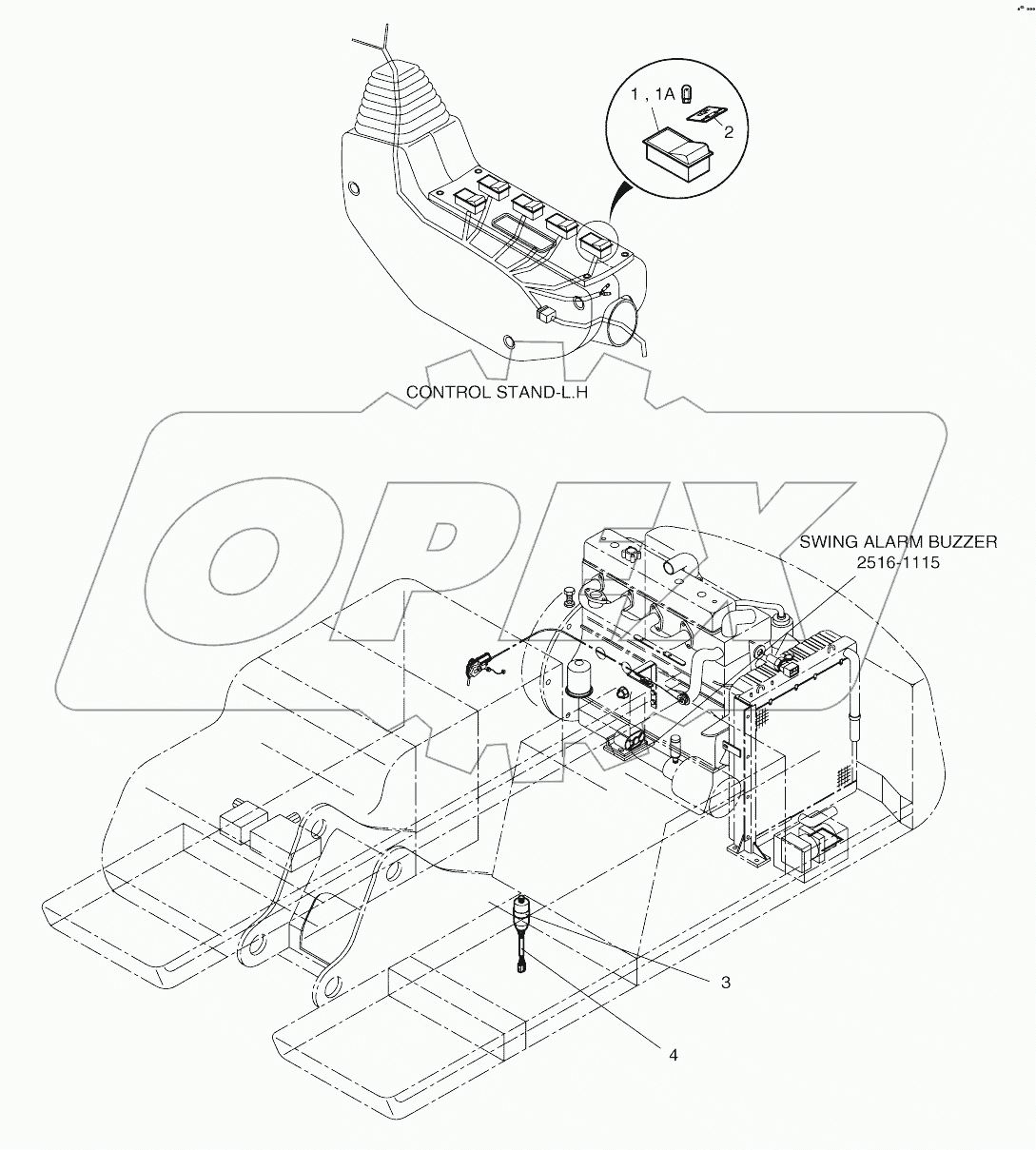 1 , 1A

2

CONTROL STAND-L.H

OPEX

SWING ALARM BUZZER
2516-1115

3

4