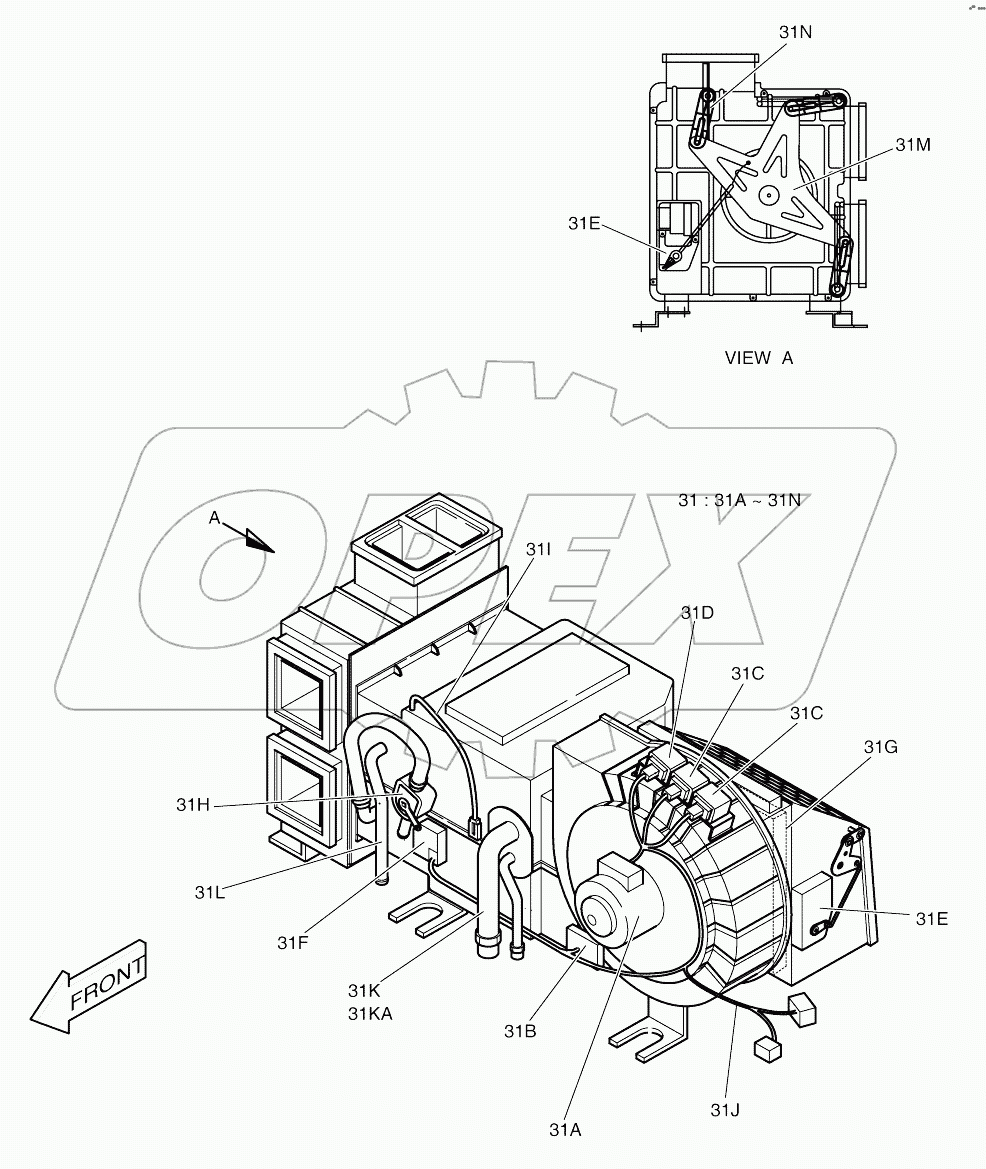 31N
31M
31E
VIEW A
OPEX
31 : 31A ~ 31N
A
31I
31D
31C
31C
31G
31H
31L
31F
31E
FRONT
31K
31KA
31B
31J
31A