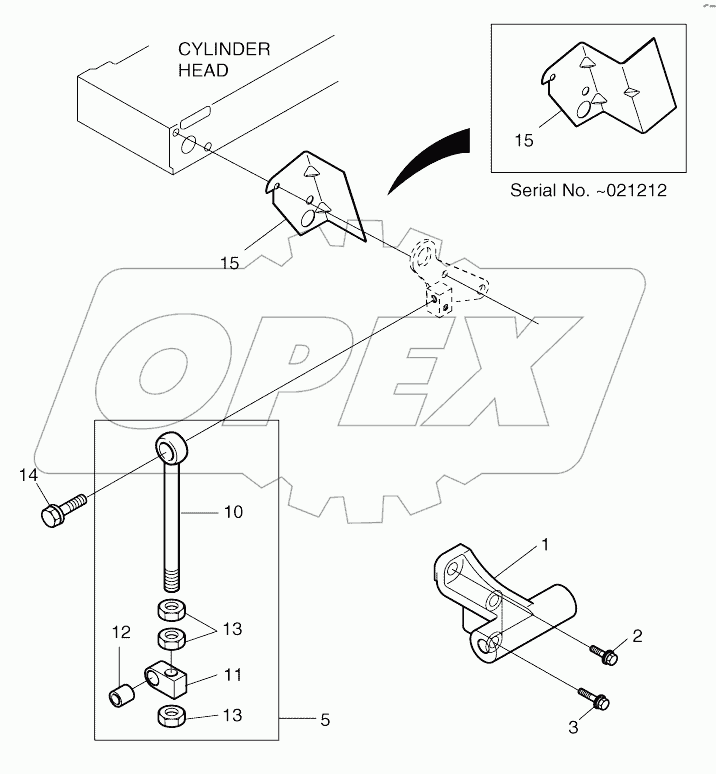 CYLINDER HEAD

15

Serial No. ~021212

15

OPEX

14

10

13

12

11

13

5

1

2

3