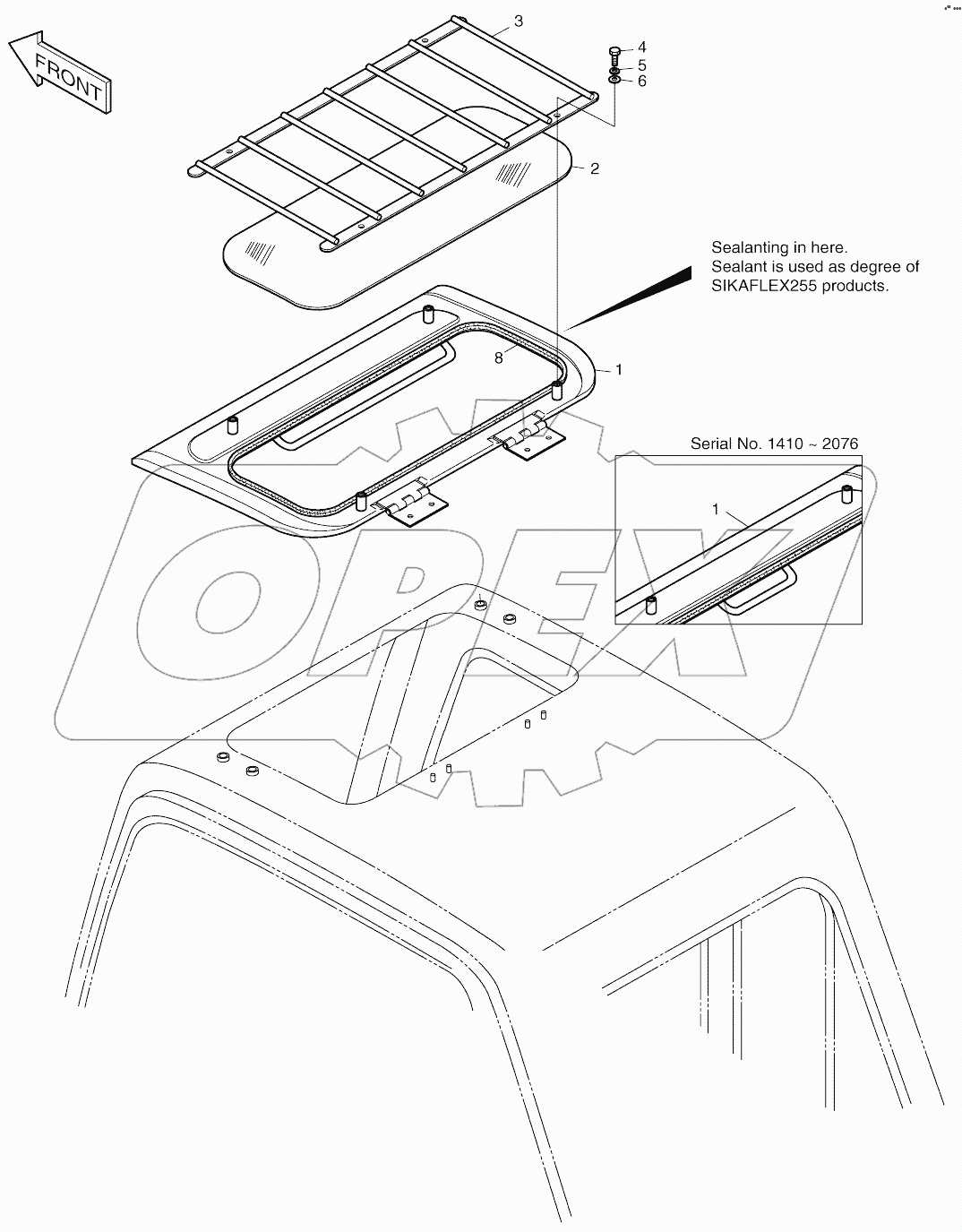 FRONT

3

4
5
6

2

Sealanting in here.
Sealant is used as degree of
SIKAFLEX255 products.

8

1

Serial No. 1410 ~ 2076

1

OPEX