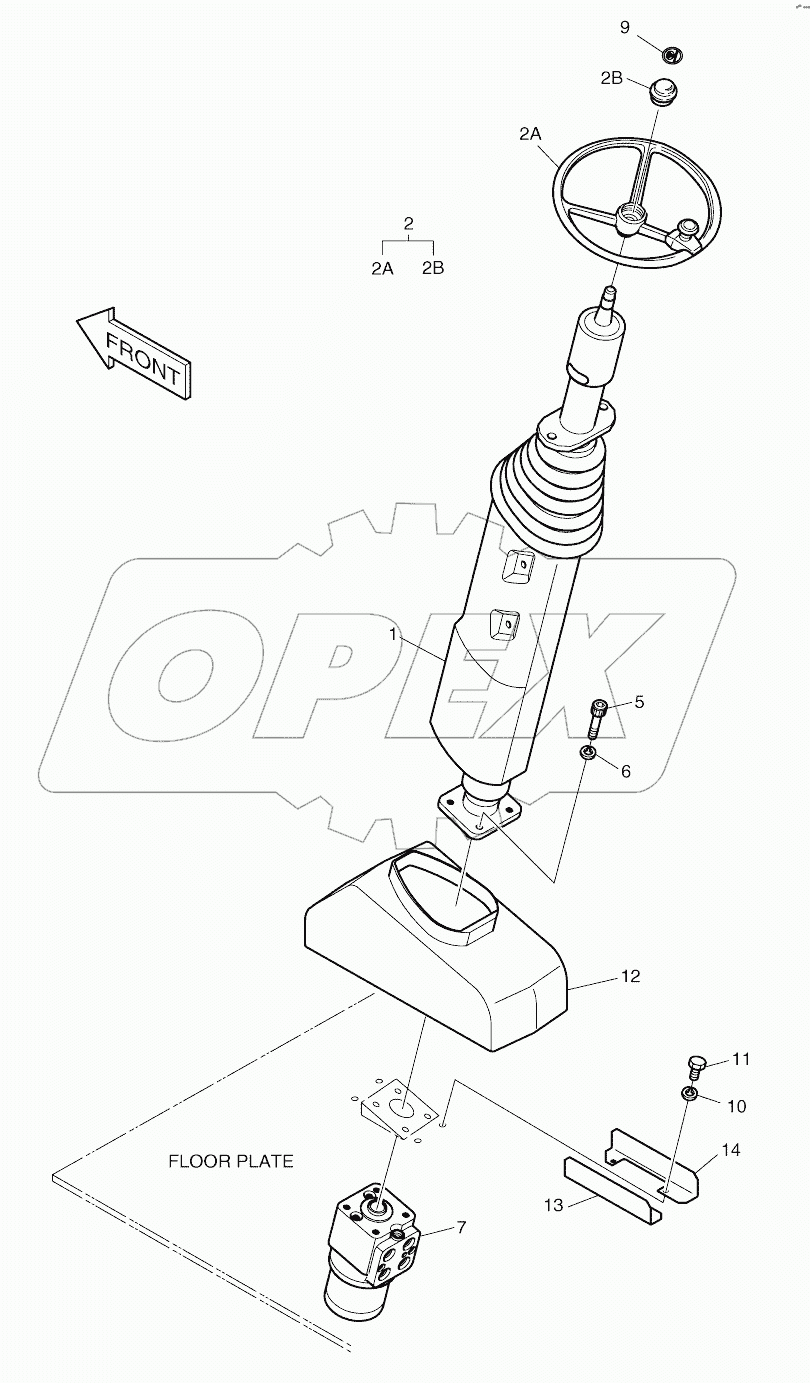 9
2B
2A
2
2A 2B
FRONT
OPEX
1
5
6
12
11
10
14
13
FLOOR PLATE
7