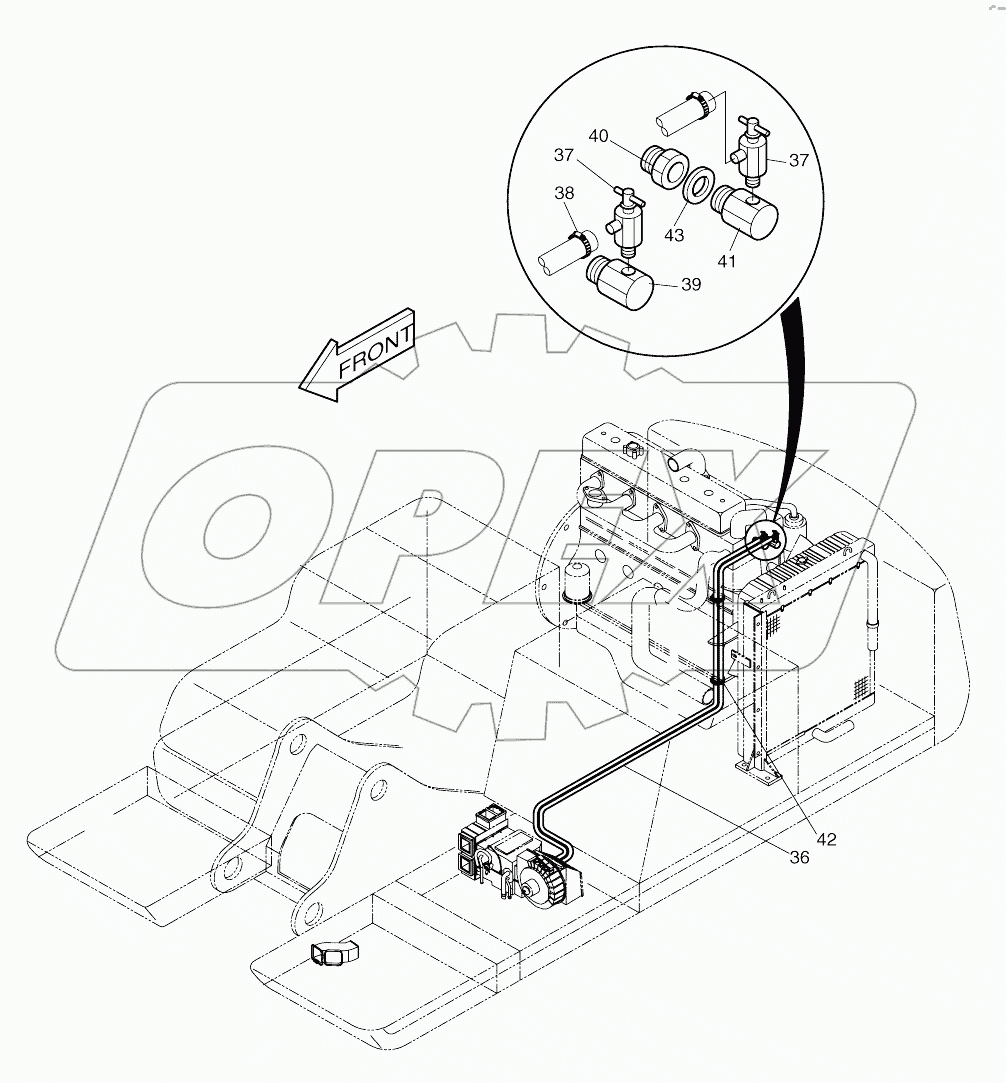 40
37
37
38
43
41
39
FRONT
OPEX
42
36