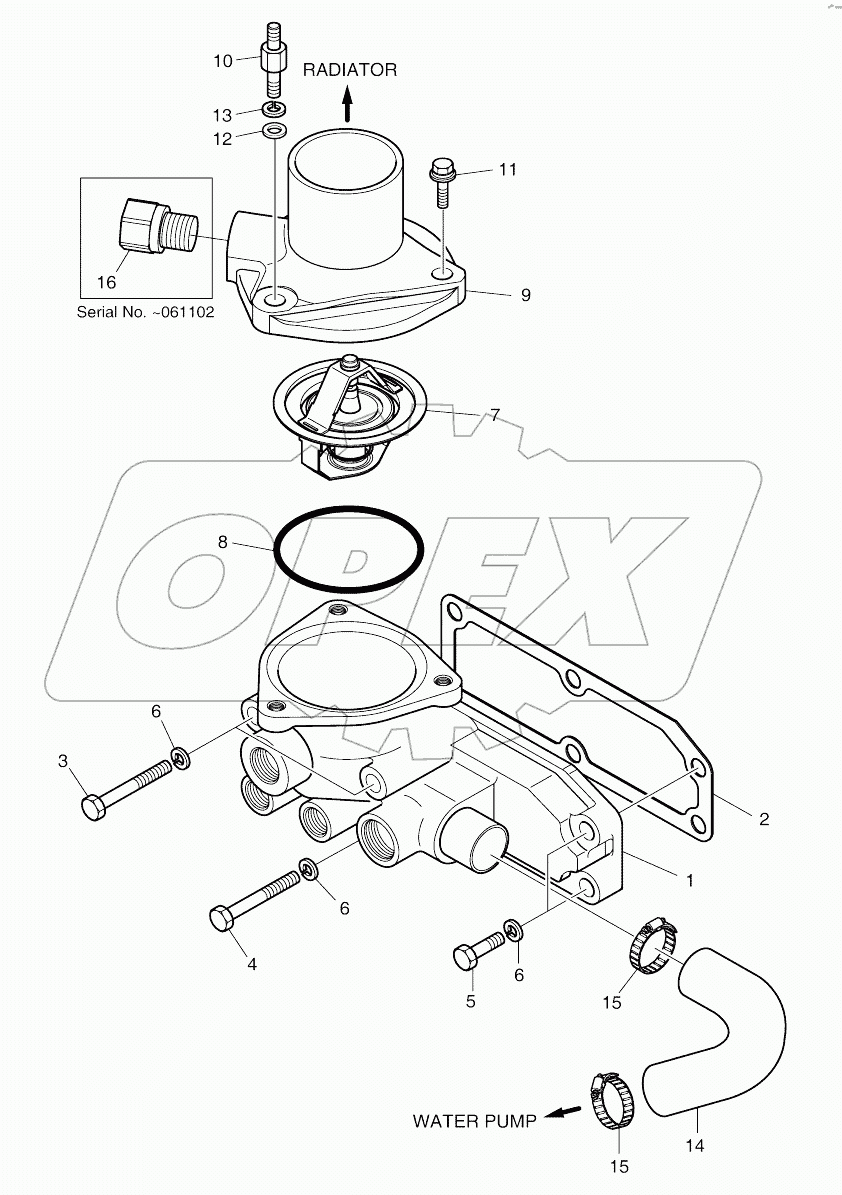 10
RADIATOR
13
12
11
16
Serial No. ~061102
9
7
8
OPEX
6
3
2
1
6
4
5
6
15
WATER PUMP
14
15