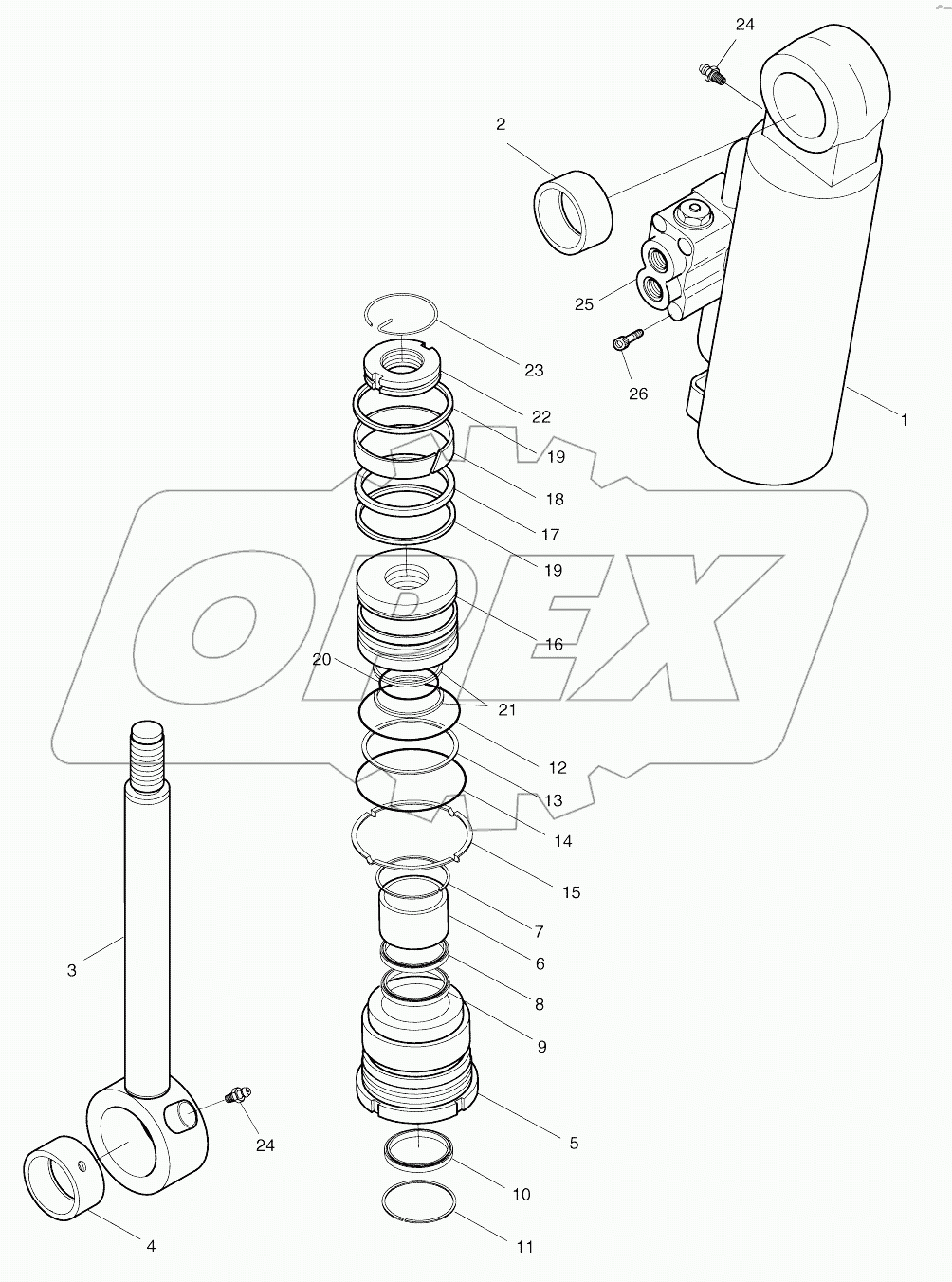 24
2
25
26
1
23
22
19
18
17
19
16
20
21
12
13
14
15
7
6
8
9
5
10
11
3
24
4
OPEX