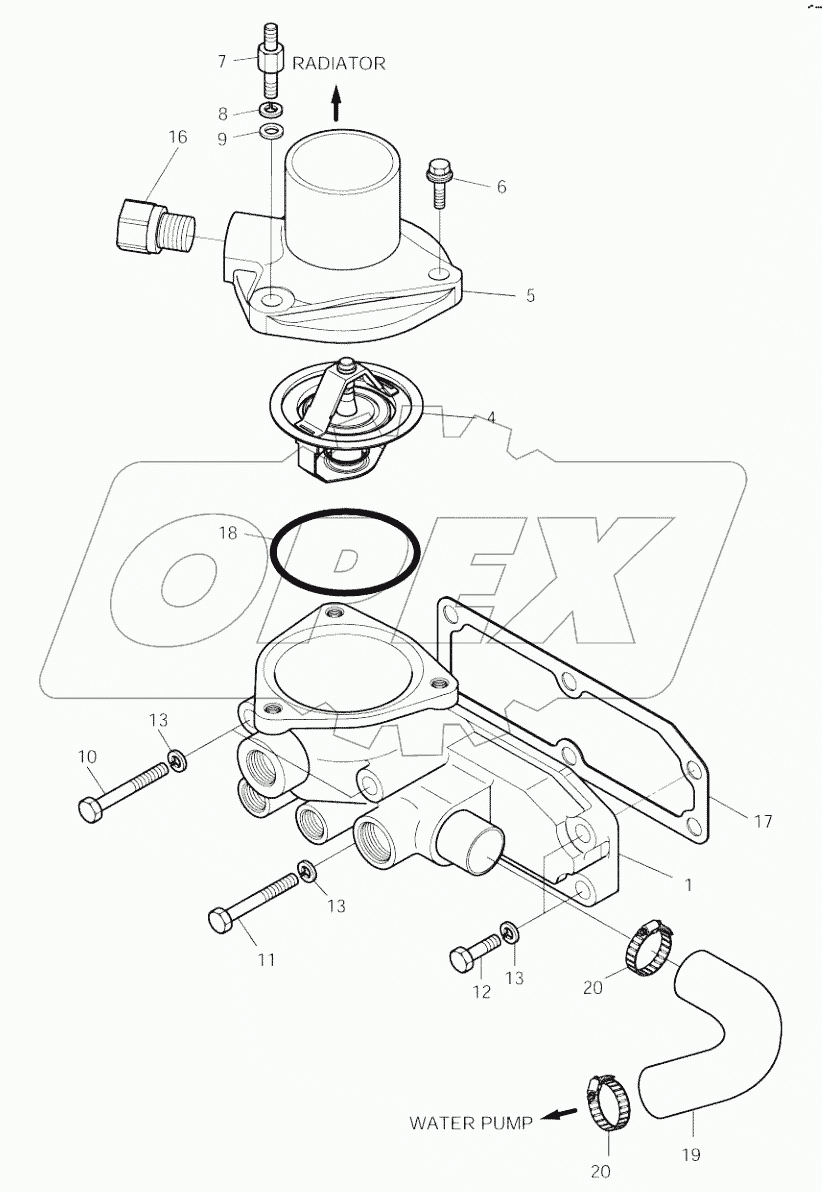 7
RADIATOR
8
9
16
6
5
4
18
OPEX
13
10
17
1
13
11
12
13
20
WATER PUMP
20
19