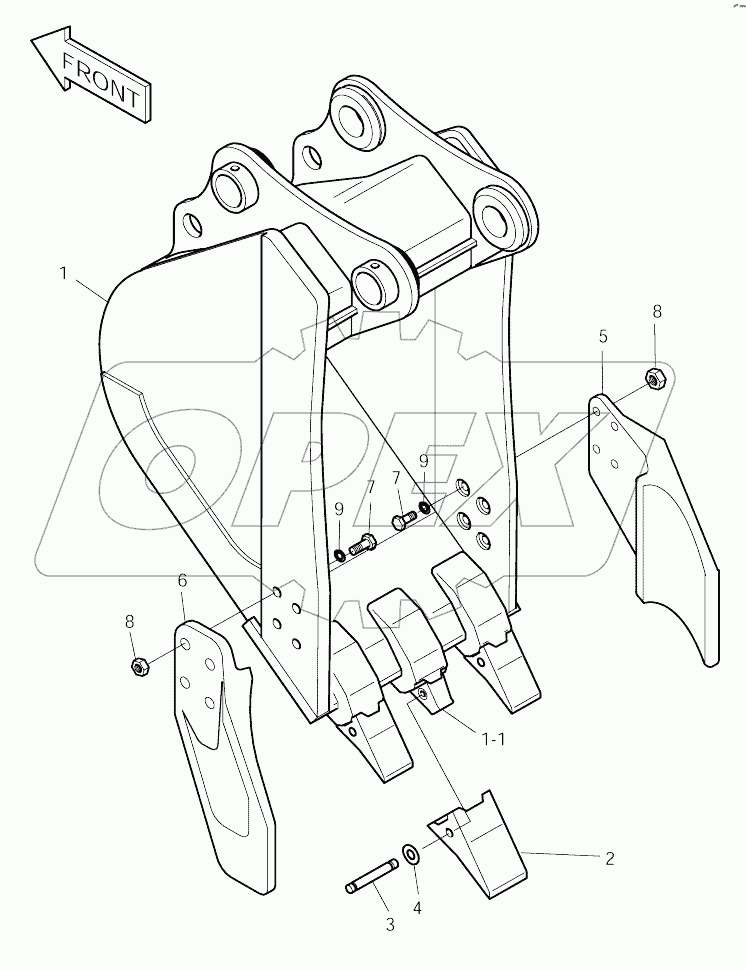 FRONT

1

8

5

9

7

7

9

6

8

1-1

2

3

4

OPEX