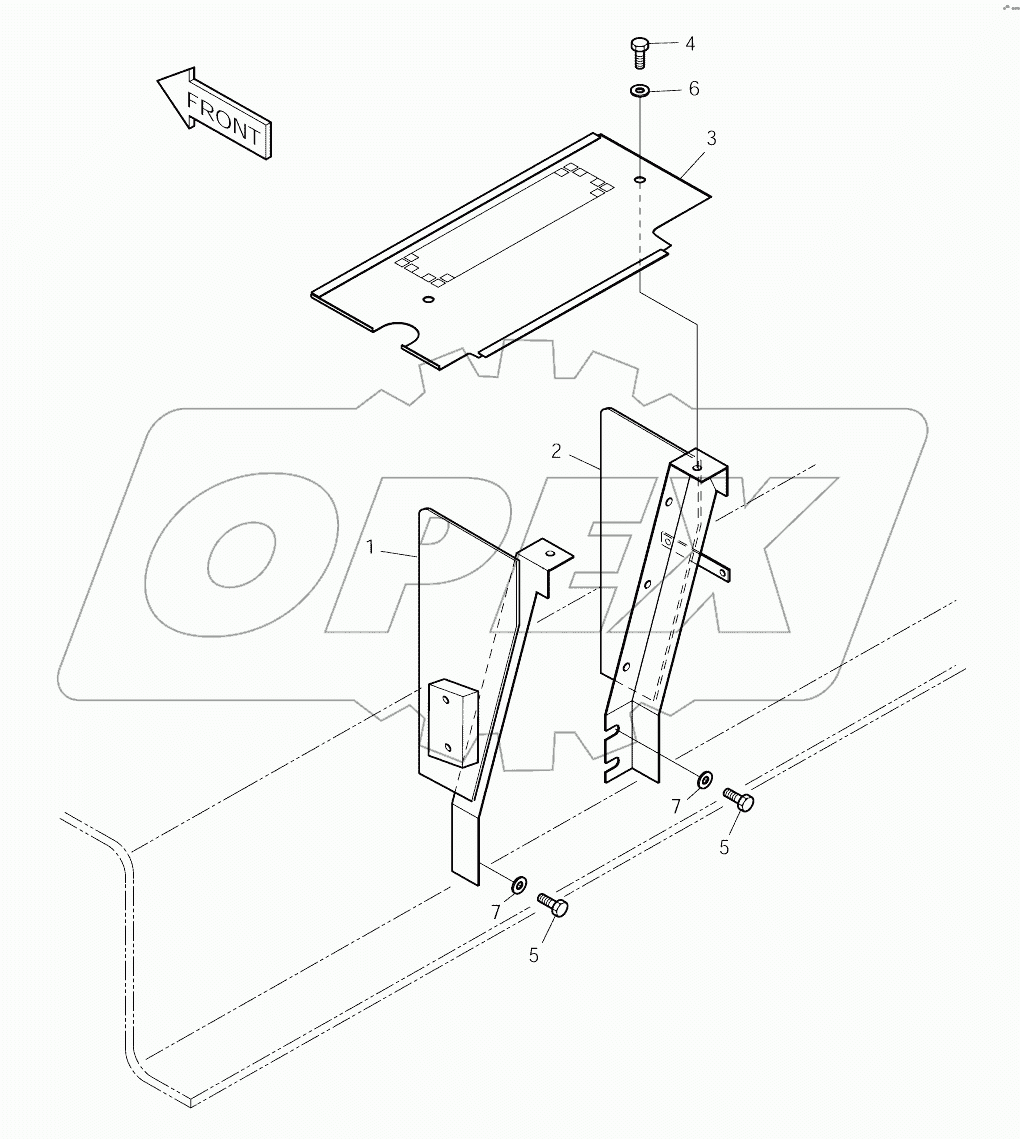 FRONT

4

6

3

2

1

OPEX

7

5

7

5