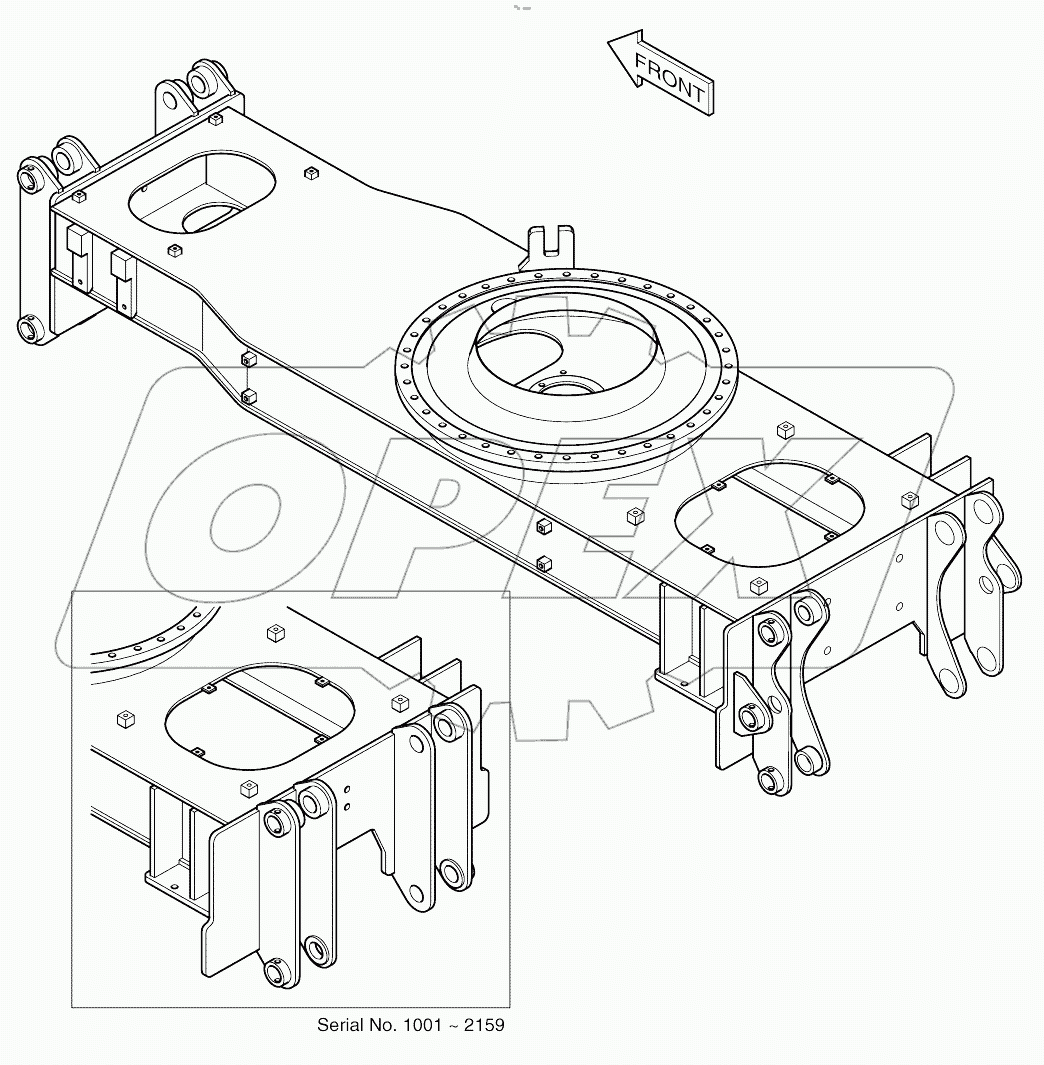 FRONT

OPEX

Serial No. 1001 ~ 2159