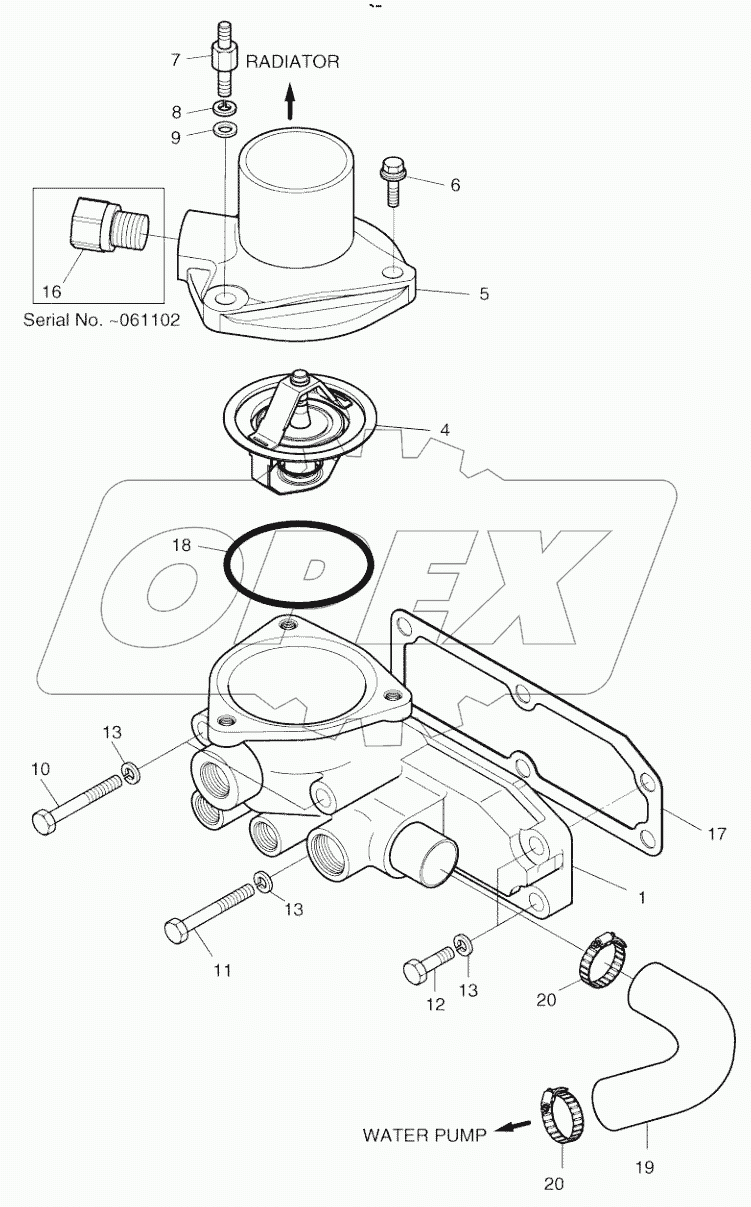 7
RADIATOR
8
9
6
16
Serial No. ~061102
5
4
18
OPEX
13
10
17
1
13
11
12
13
20
WATER PUMP
20
19