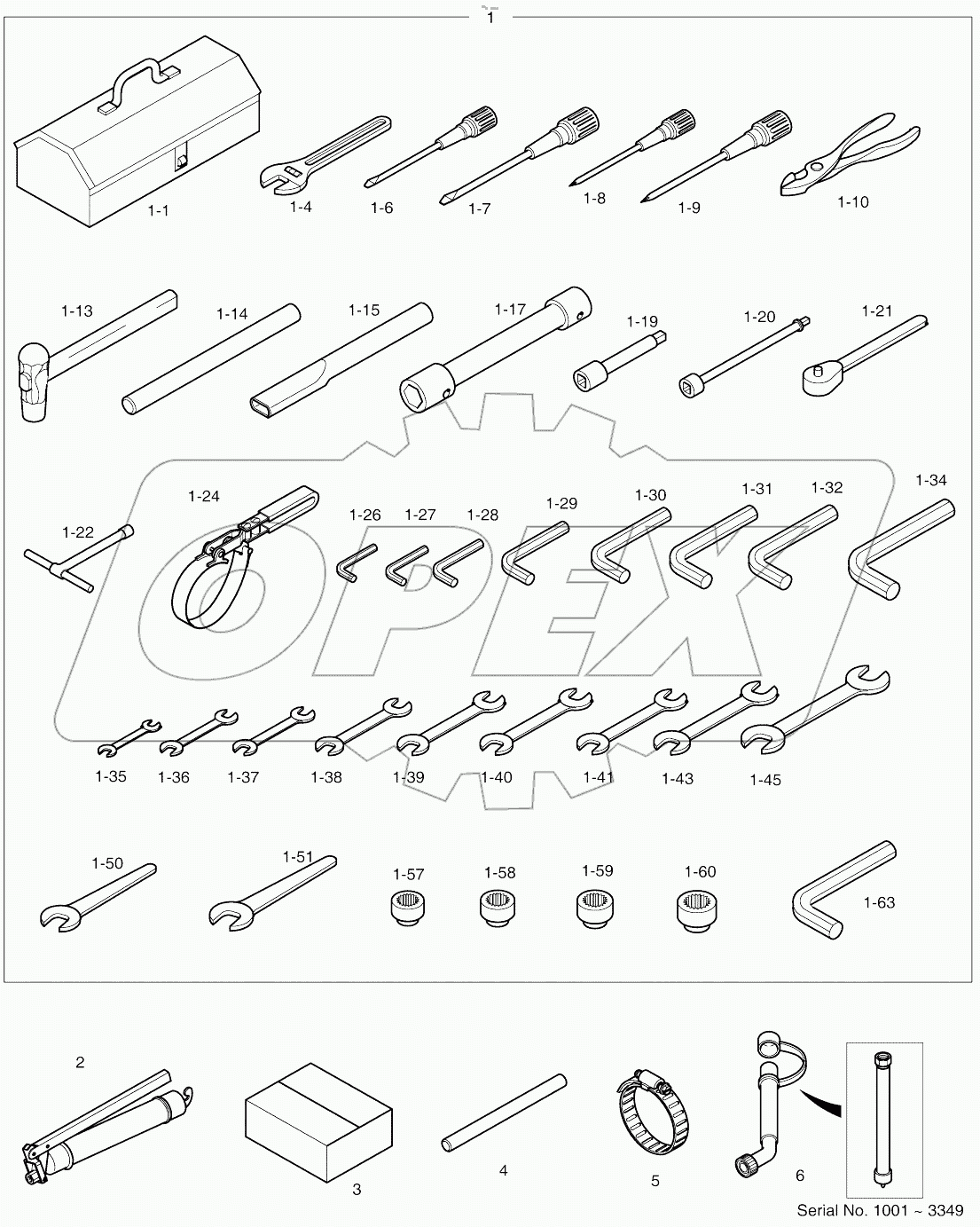 1

1-1
1-4
1-6
1-7
1-8
1-9
1-10

1-13
1-14
1-15
1-17
1-19
1-20
1-21

1-22
1-24
1-26
1-27
1-28
1-29
1-30
1-31
1-32
1-34

OPEX

1-35
1-36
1-37
1-38
1-39
1-40
1-41
1-43
1-45

1-50
1-51
1-57
1-58
1-59
1-60
1-63

2
3
4
5
6

Serial No. 1001 ~ 3349