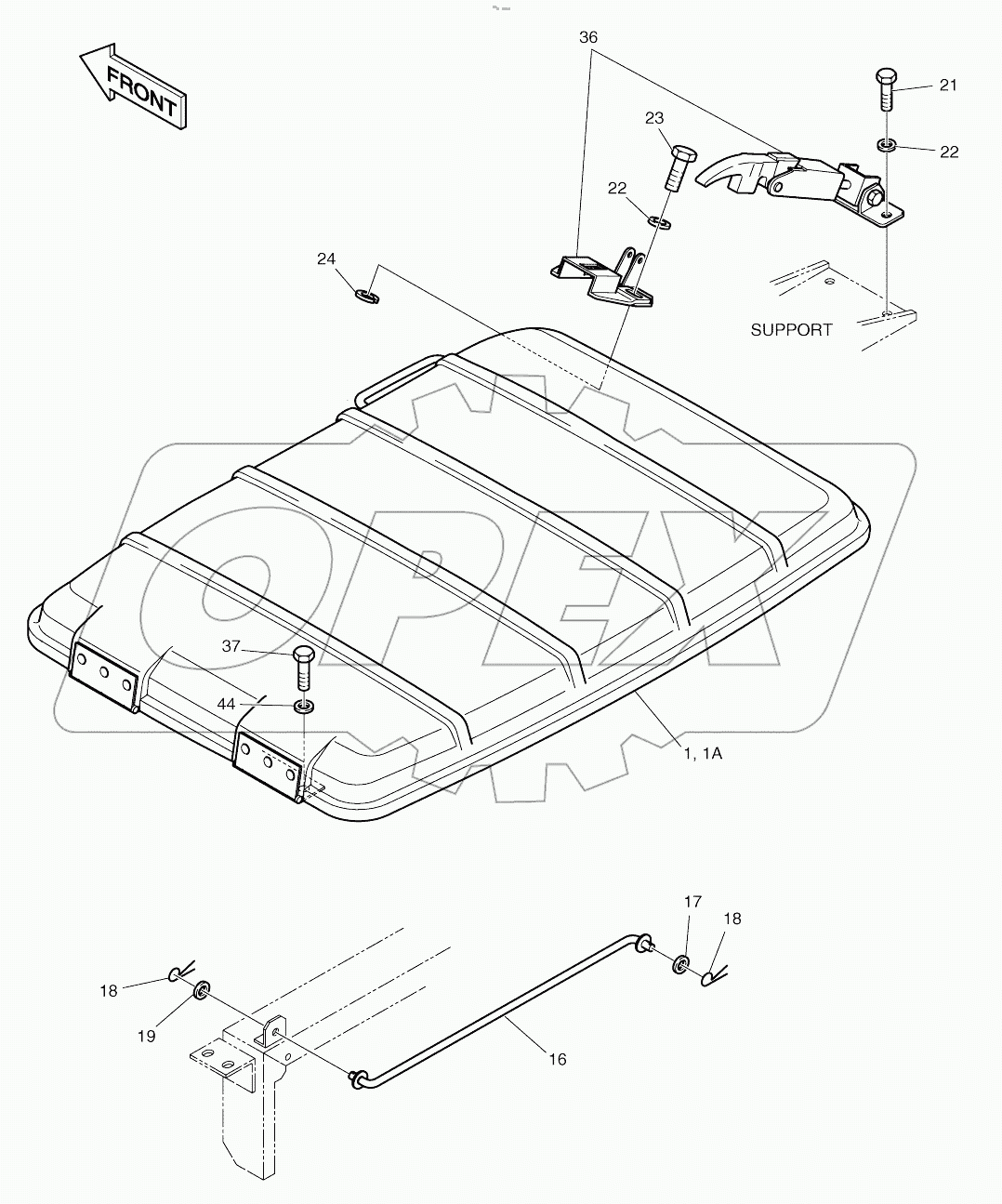 FRONT

36

21

23

22

22

24

SUPPORT

OPEX

37

44

1, 1A

17

18

18

19

16