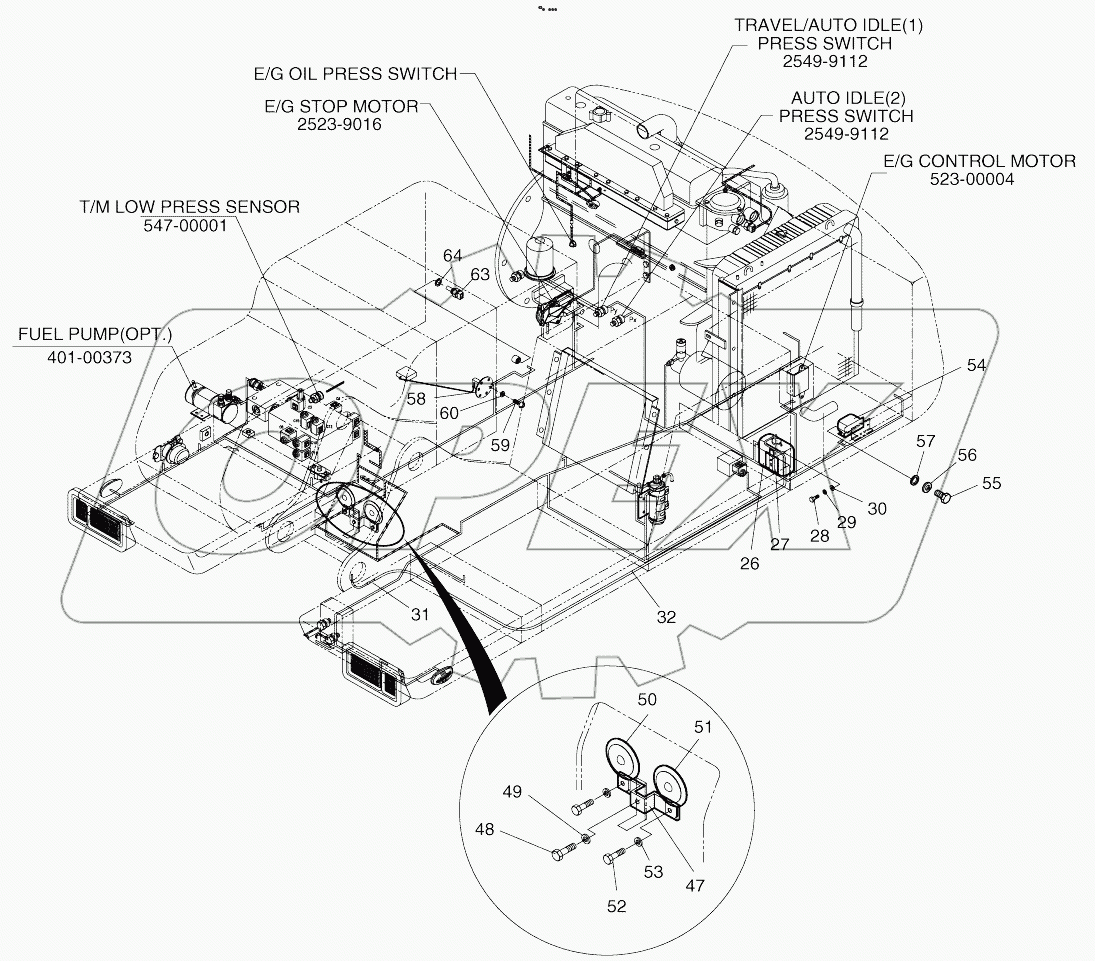 TRAVEL/AUTO IDLE(1)
PRESS SWITCH
2549-9112

E/G OIL PRESS SWITCH

E/G STOP MOTOR
2523-9016

AUTO IDLE(2)
PRESS SWITCH
2549-9112

E/G CONTROL MOTOR
523-00004

T/M LOW PRESS SENSOR
547-00001

FUEL PUMP(OPT.)
401-00373

64
63
58
60
59
54
57
56
55
30
29
28
27
26
31
32
50
51
49
48
53
47
52