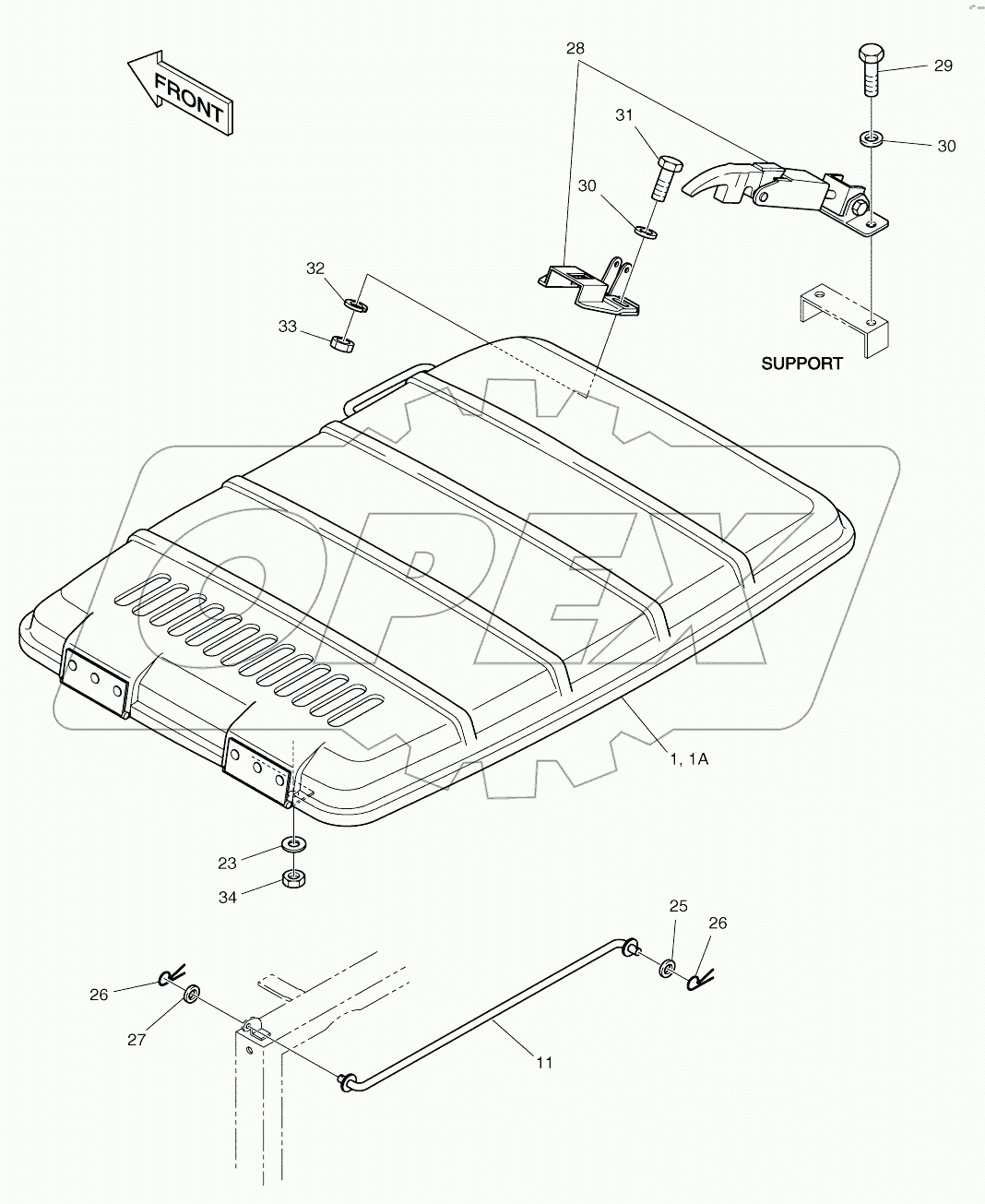 FRONT

28

29

31

30

30

32

33

SUPPORT

OPEX

1, 1A

23

34

25

26

26

27

11