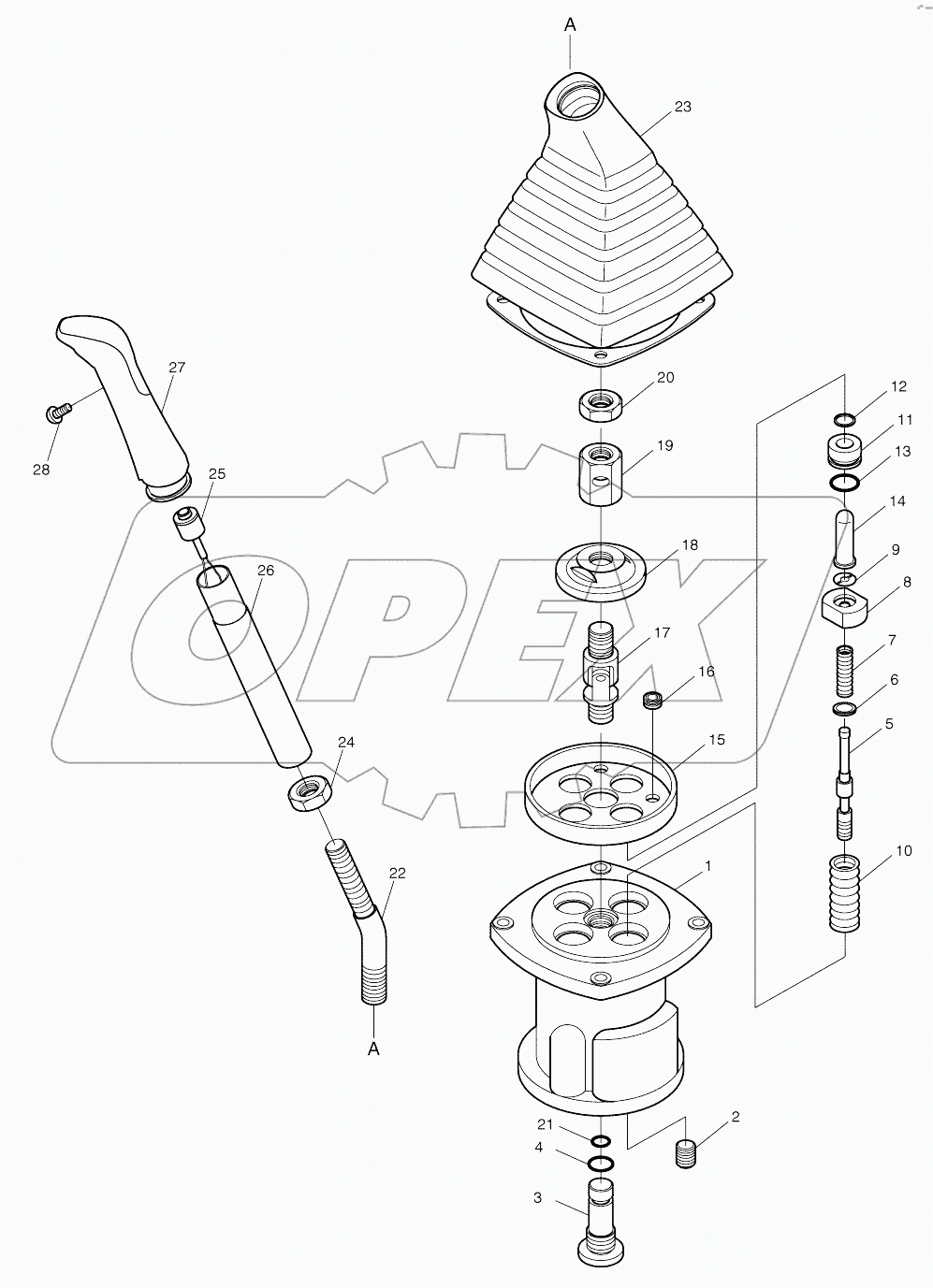 A
23
27
28
25
26
24
22
A
20
19
18
17
16
15
1
21
4
3
2
12
11
13
14
9
8
7
6
5
10
OPEX