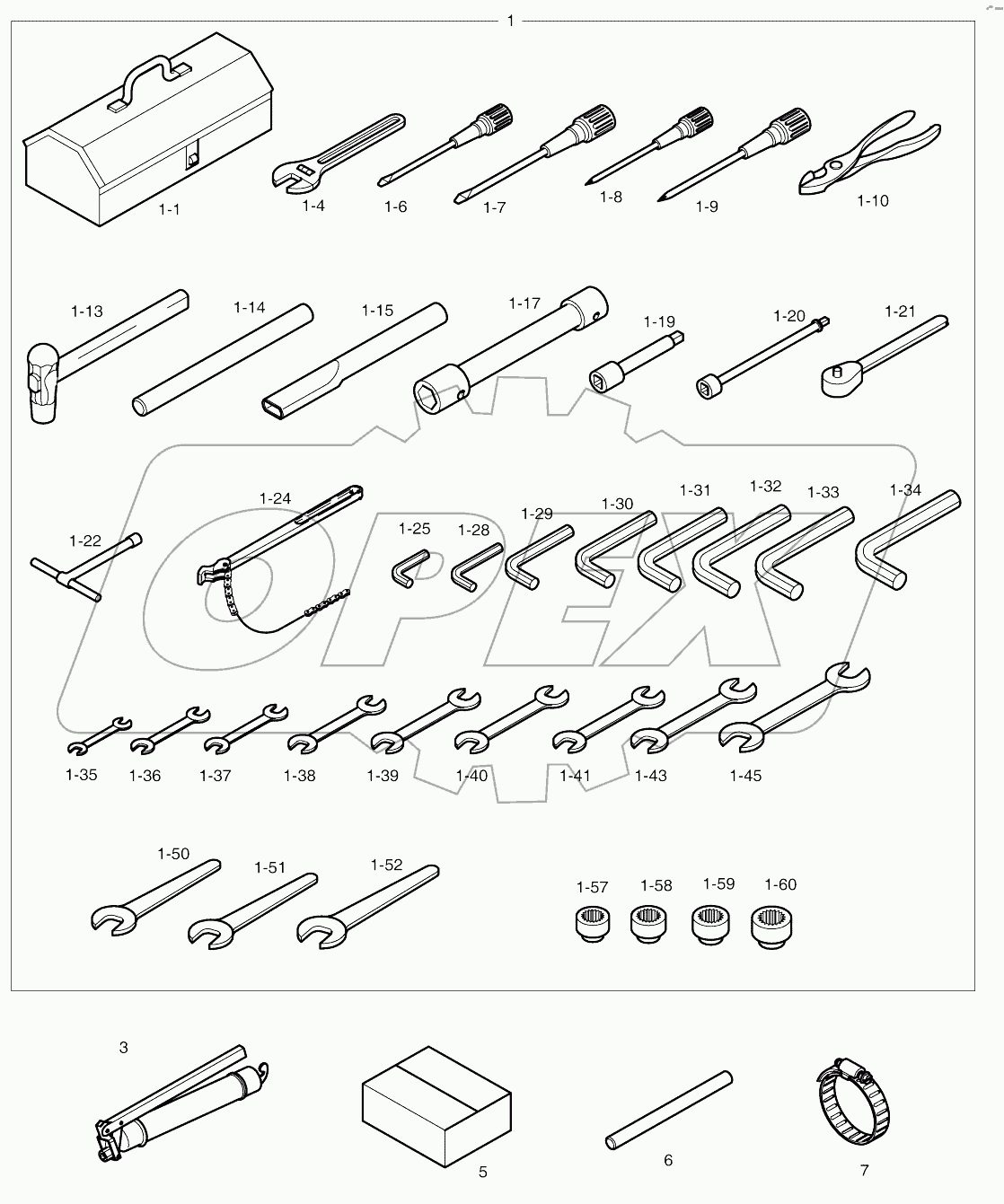 1

1-1
1-4
1-6
1-7
1-8
1-9
1-10

1-13
1-14
1-15
1-17
1-19
1-20
1-21

1-22
1-24
1-25
1-28
1-29
1-30
1-31
1-32
1-33
1-34

OPEX

1-35
1-36
1-37
1-38
1-39
1-40
1-41
1-43
1-45

1-50
1-51
1-52
1-57
1-58
1-59
1-60

3
5
6
7