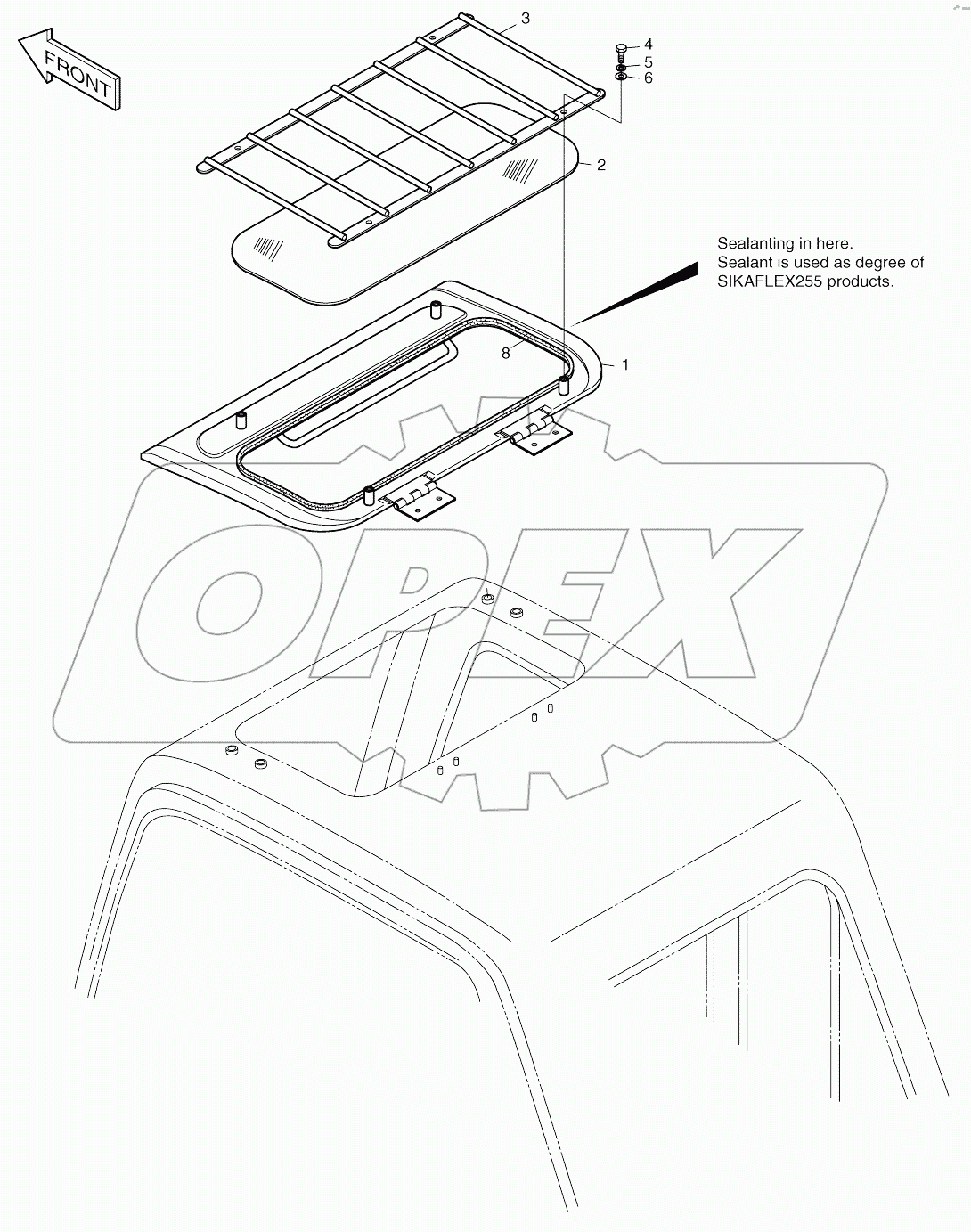 FRONT

3

4
5
6

2

Sealanting in here.
Sealant is used as degree of SIKAFLEX255 products.

8

1

OPEX