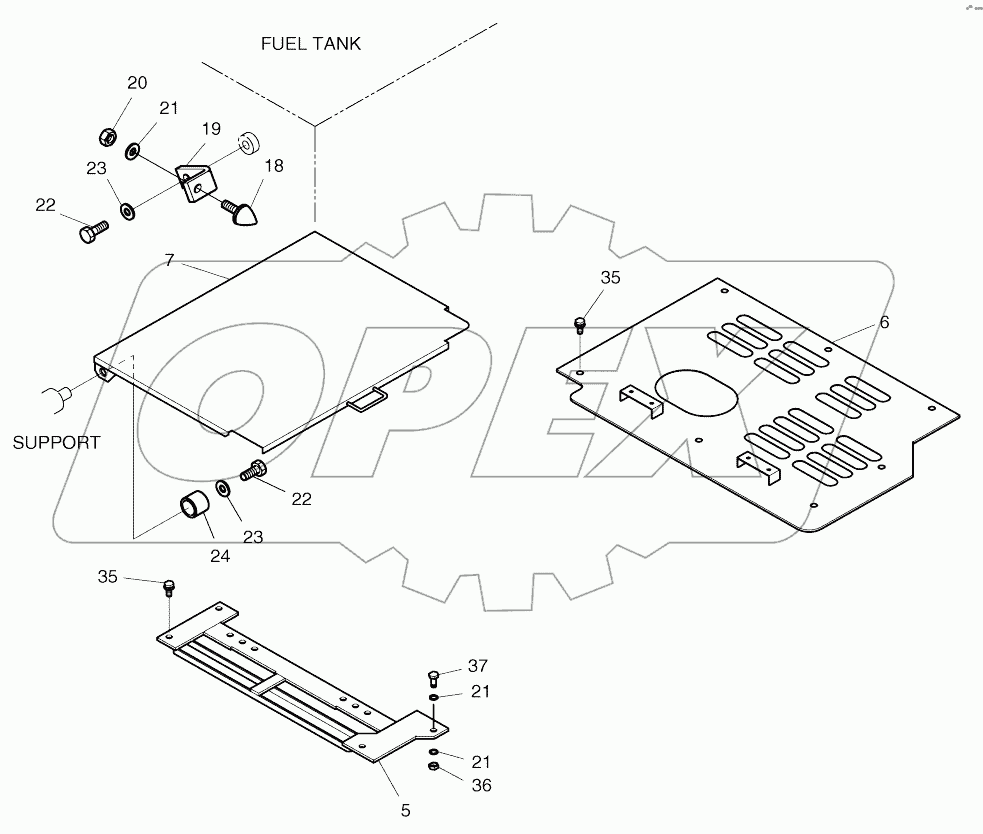 FUEL TANK

20
21
19
23
18
22
7
35
6
SUPPORT
22
23
24
35
37
21
21
36
5

OPEX