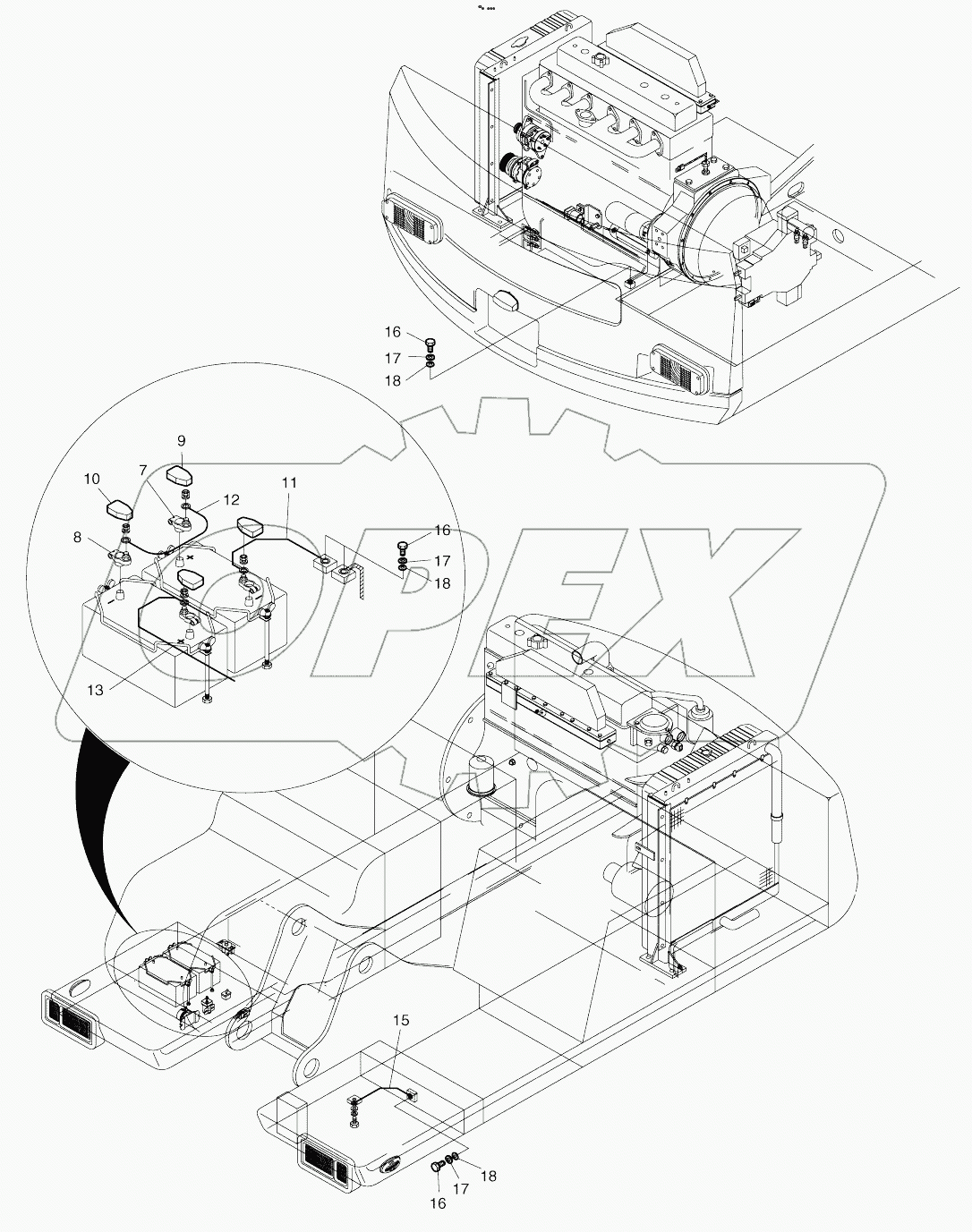 16
17
18
9
10
7
12
11
8
16
17
18
13
OPEX
15
18
17
16