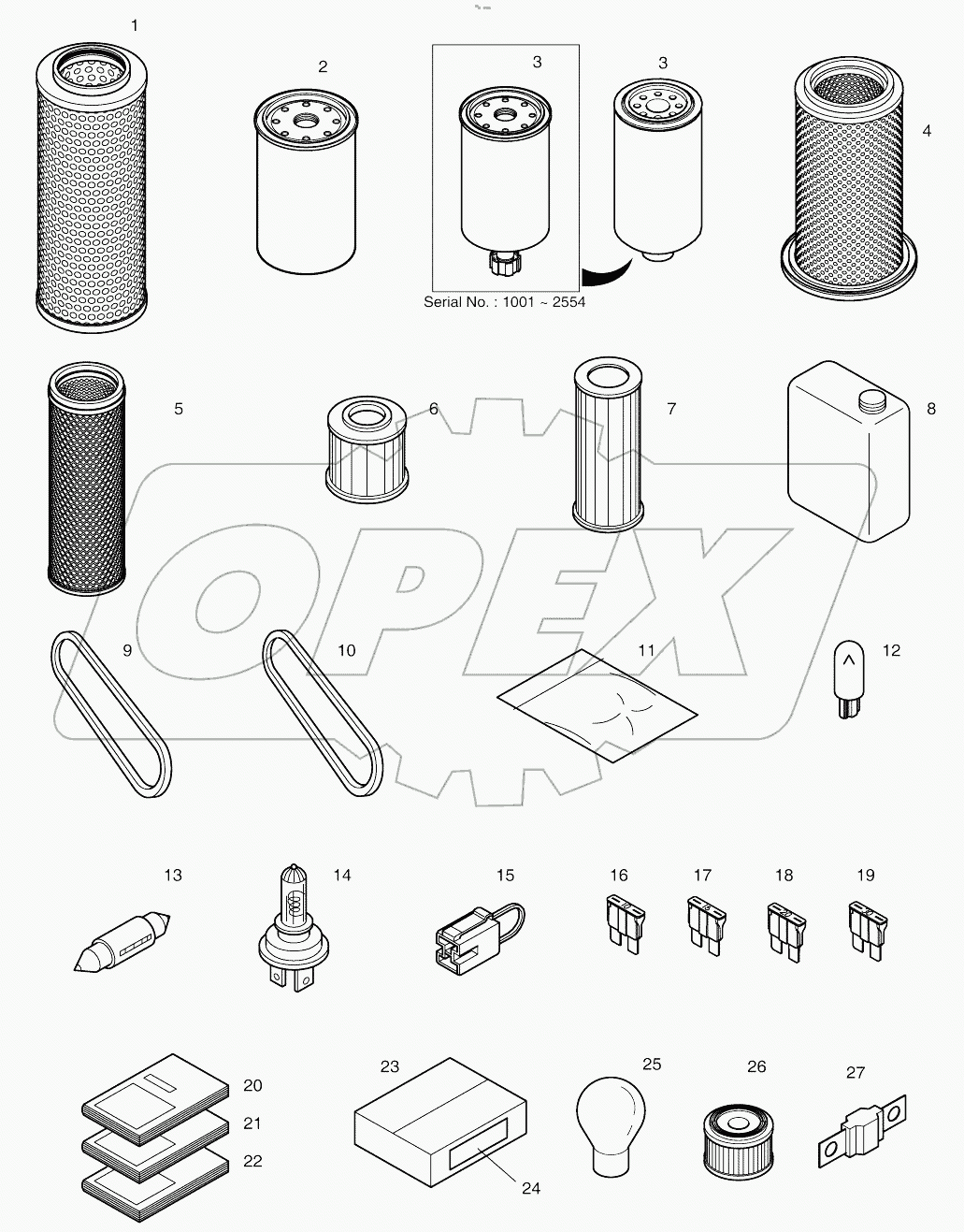 1
2
3
3
4
Serial No. : 1001 ~ 2554
5
6
7
8
OPEX
9
10
11
12
13
14
15
16
17
18
19
20
21
22
23
24
25
26
27