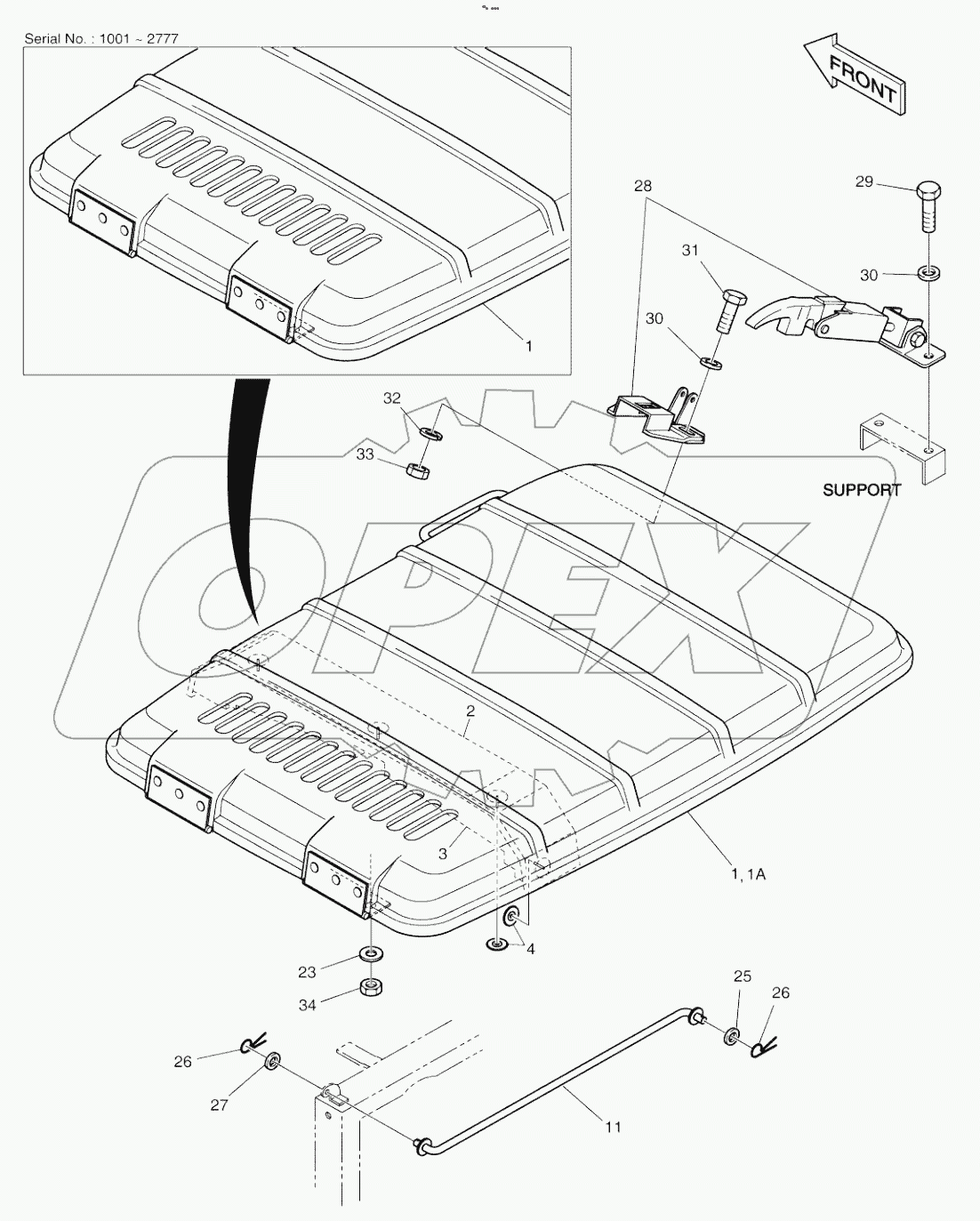 Serial No. : 1001 ~ 2777

FRONT

28
29
31
30
30
1
32
33
SUPPORT

OPEX

2
3
1, 1A
4
23
34
25
26
26
27
11