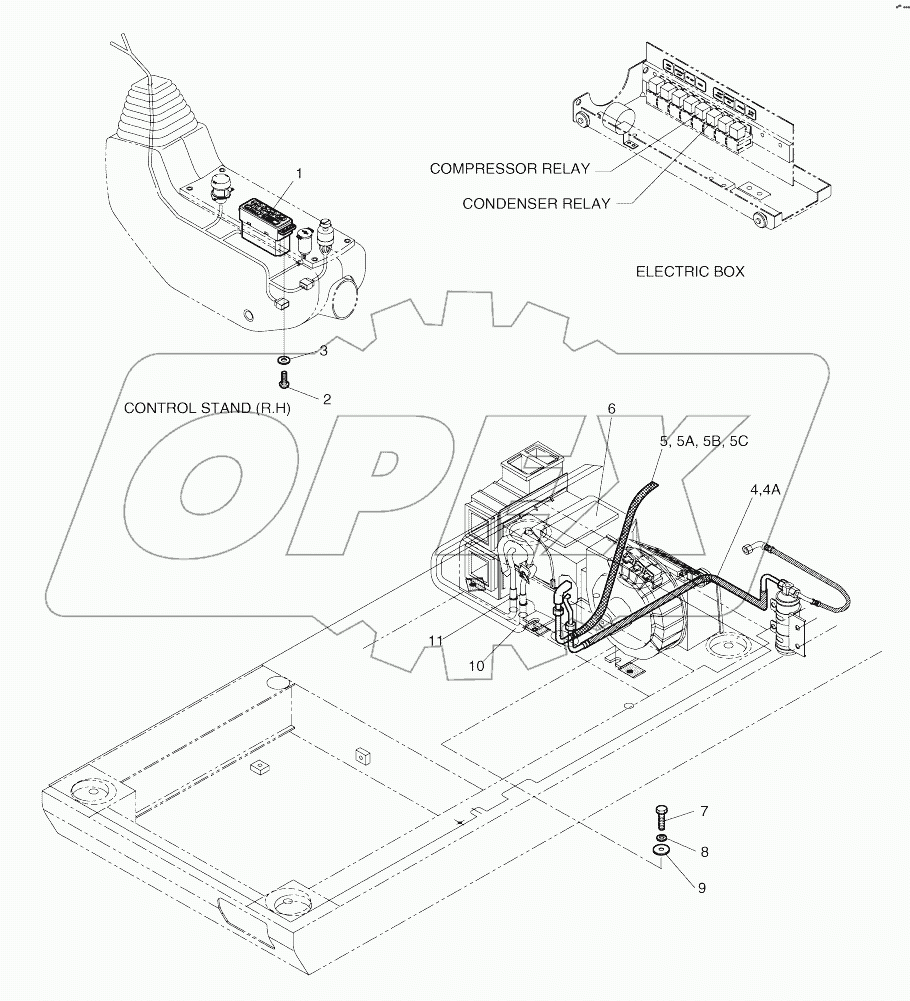 1

COMPRESSOR RELAY

CONDENSER RELAY

ELECTRIC BOX

3

2

CONTROL STAND (R.H)

OPEX

6

5, 5A, 5B, 5C

4,4A

11

10

7

8

9