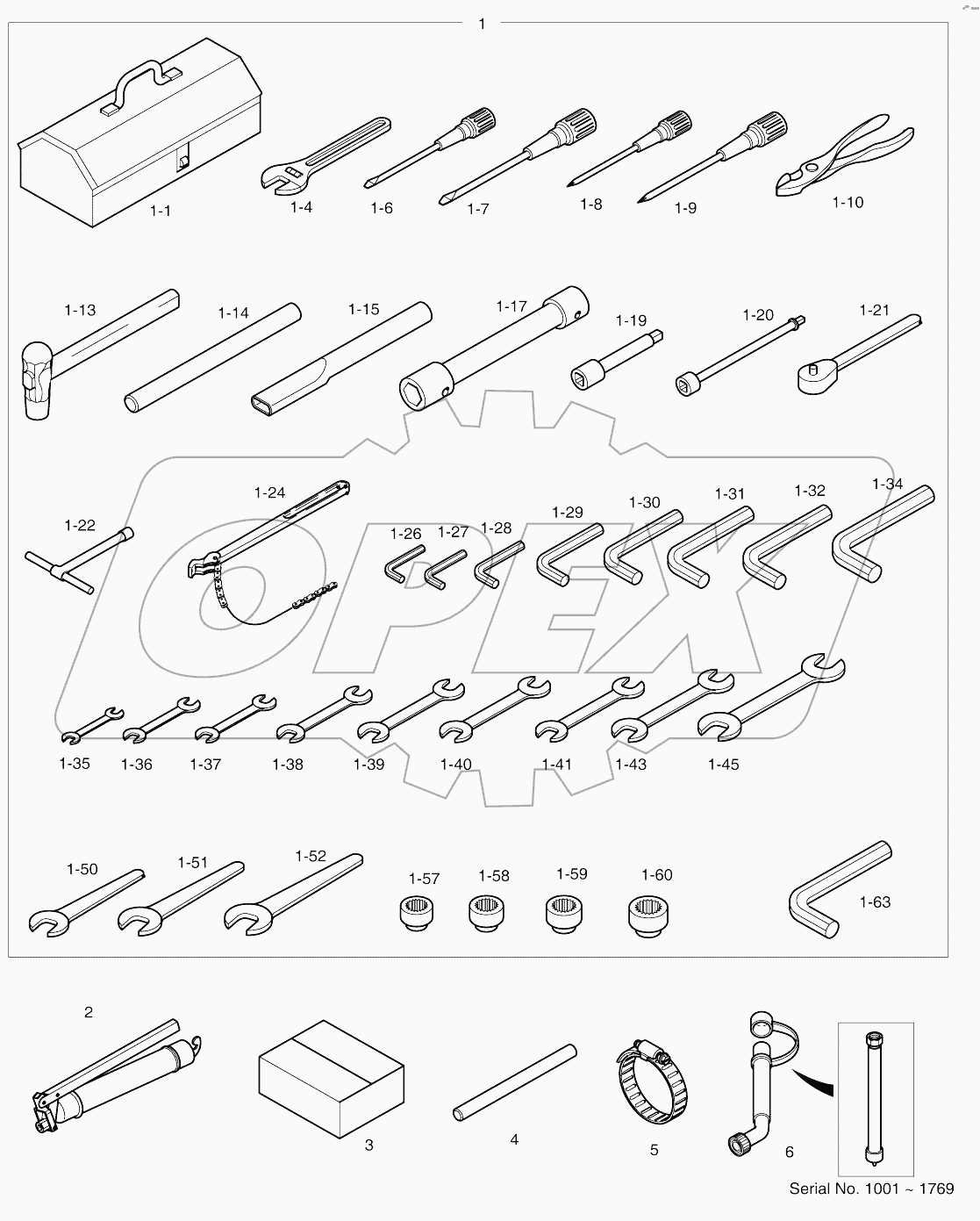 1

1-1 1-4 1-6 1-7 1-8 1-9 1-10

1-13 1-14 1-15 1-17 1-19 1-20 1-21

1-22 1-24 1-26 1-27 1-28 1-29 1-30 1-31 1-32 1-34

OPEX

1-35 1-36 1-37 1-38 1-39 1-40 1-41 1-43 1-45

1-50 1-51 1-52 1-57 1-58 1-59 1-60 1-63

2 3 4 5 6

Serial No. 1001 ~ 1769