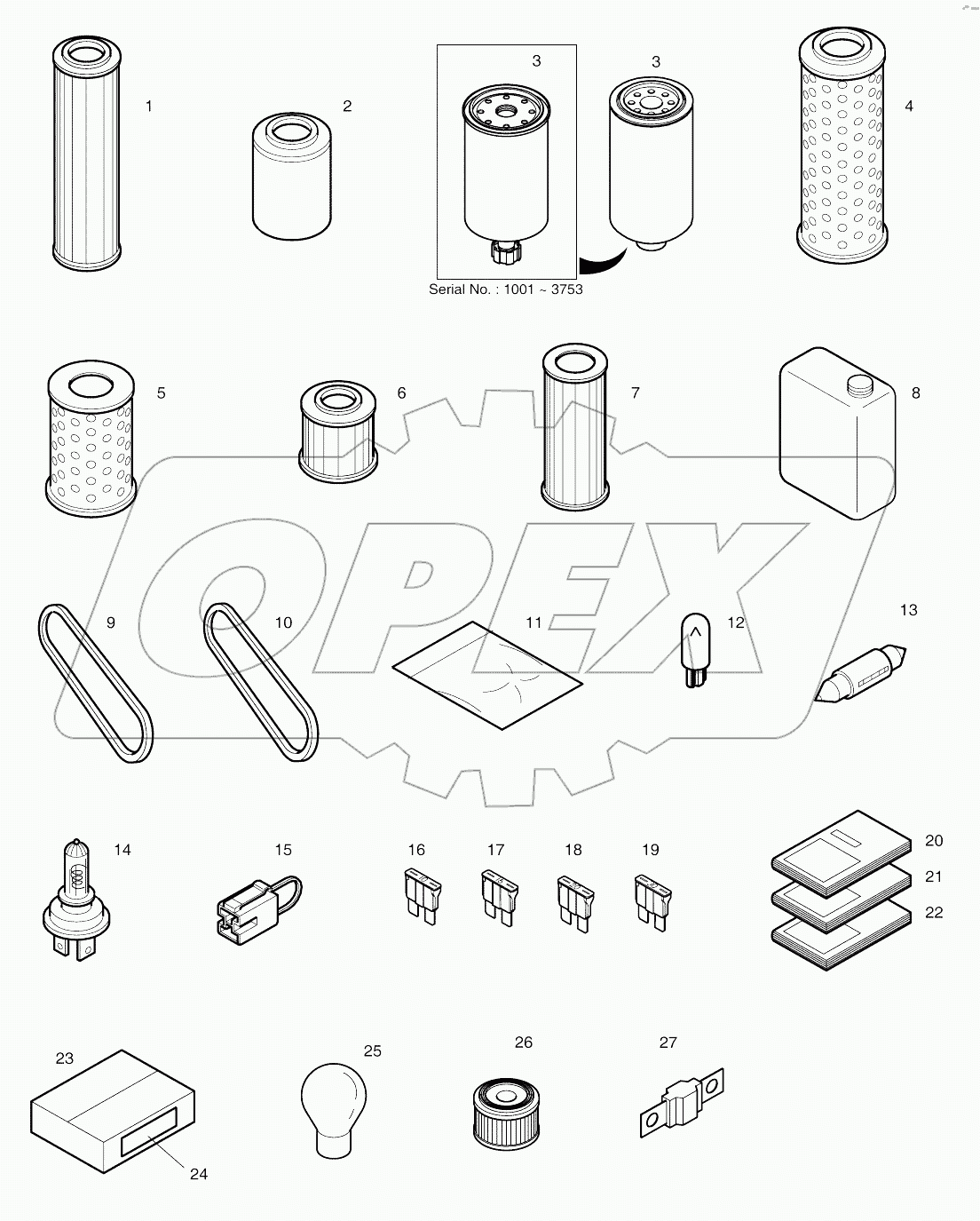 1
2
3
3
4
Serial No. : 1001 ~ 3753
5
6
7
8
OPEX
9
10
11
12
13
14
15
16
17
18
19
20
21
22
23
24
25
26
27