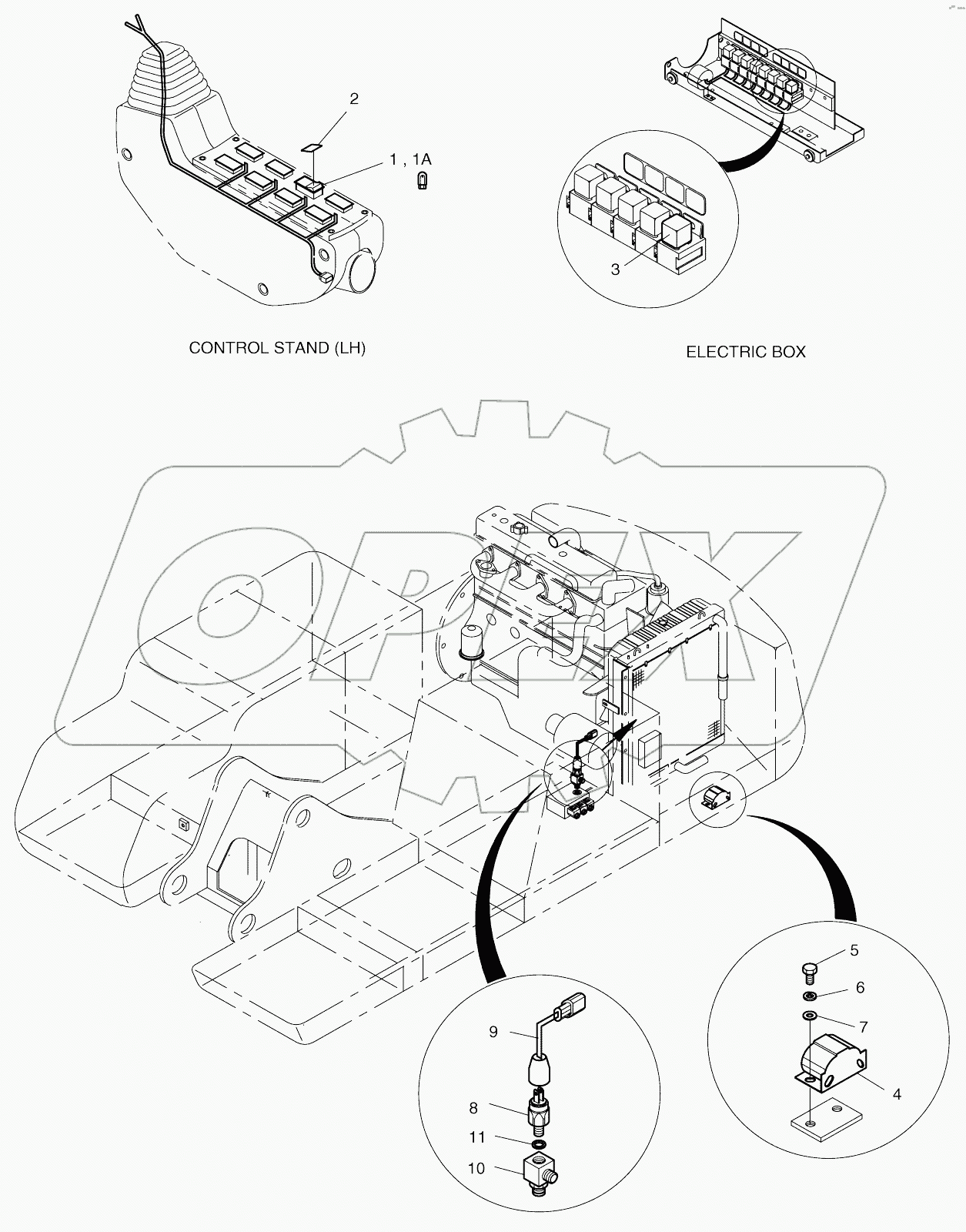 2

1 , 1A

3

CONTROL STAND (LH)

ELECTRIC BOX

OPEX

5

6

7

4

9

8

11

10