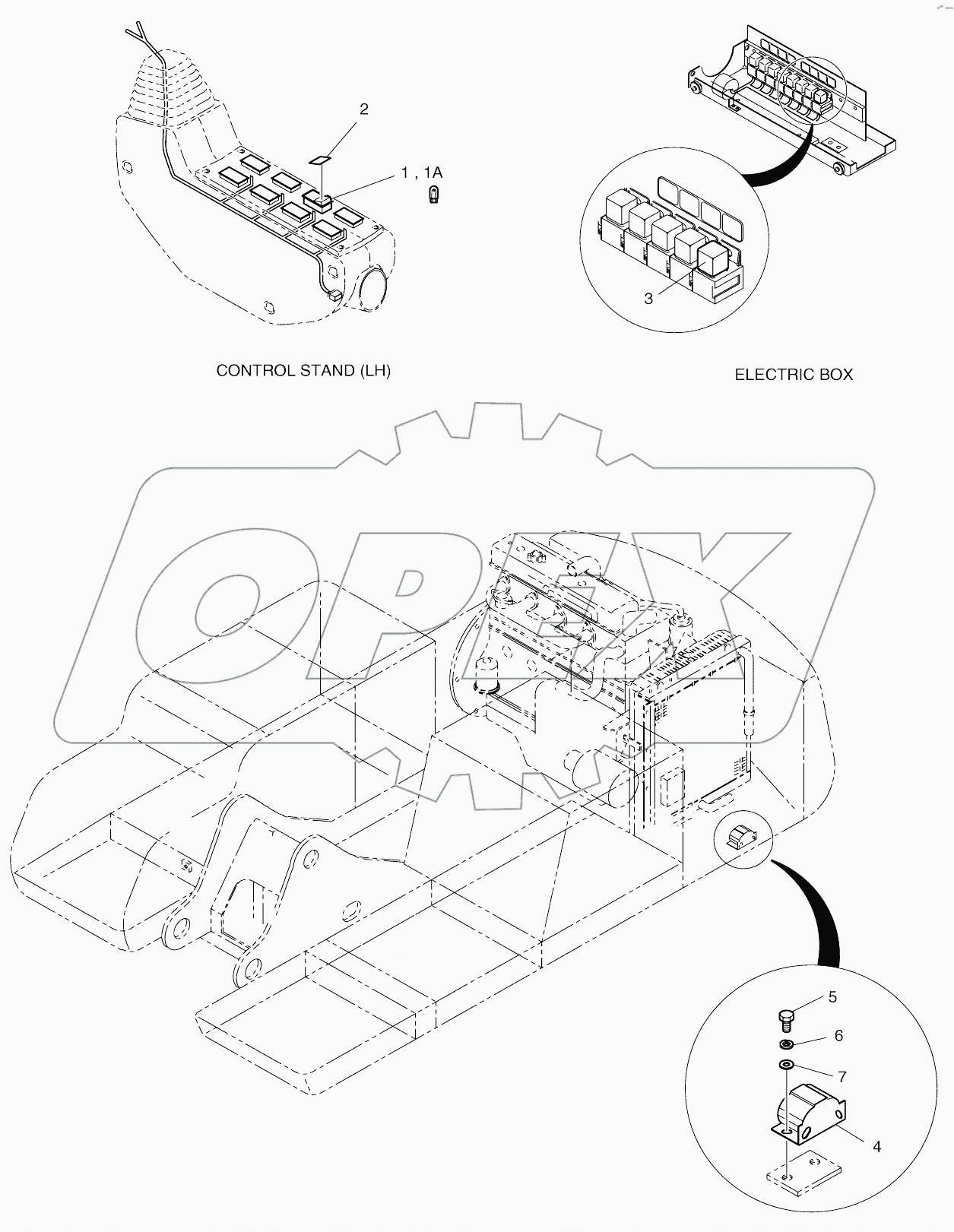 2

1 , 1A

3

CONTROL STAND (LH)

ELECTRIC BOX

OPEX

5

6

7

4