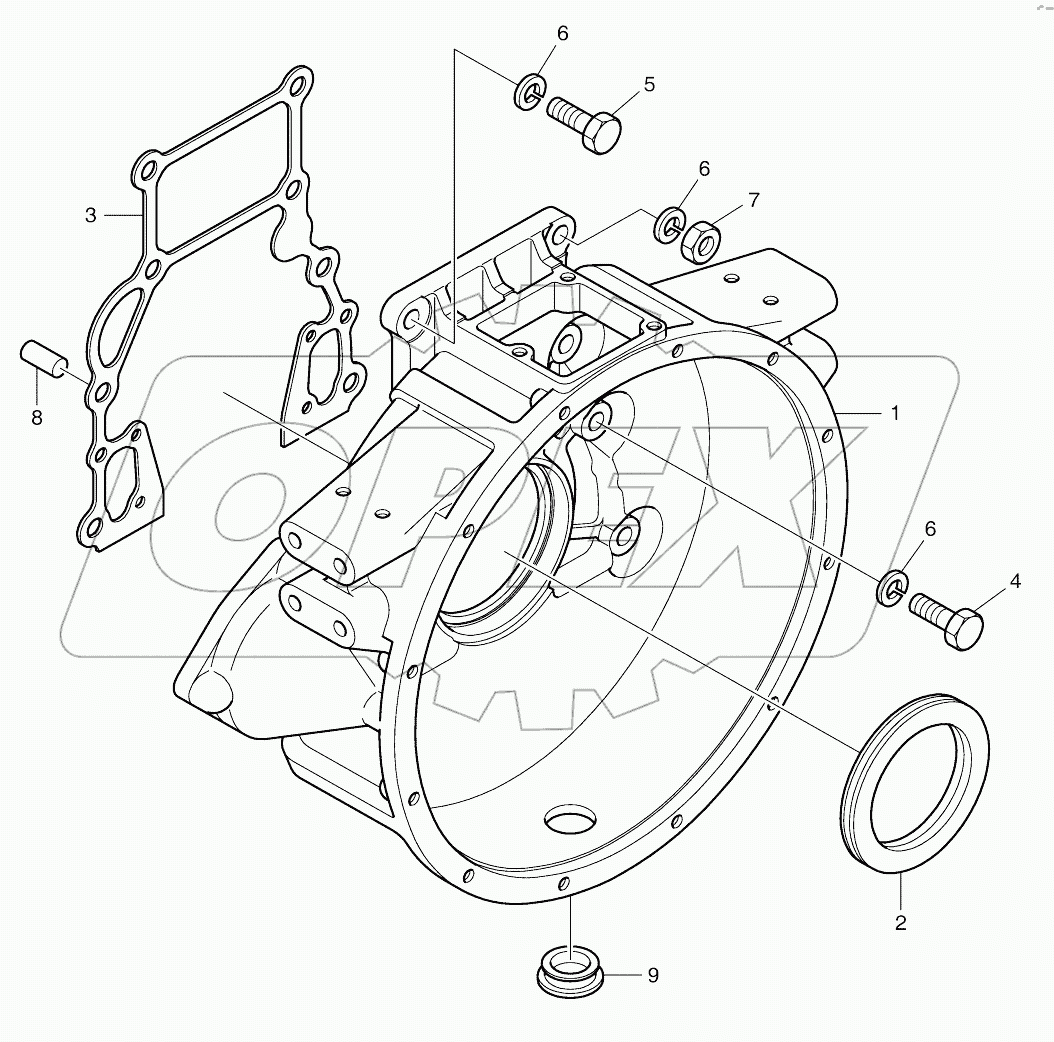 6
5
6
7
3
8
1
6
4
2
9
OPEX